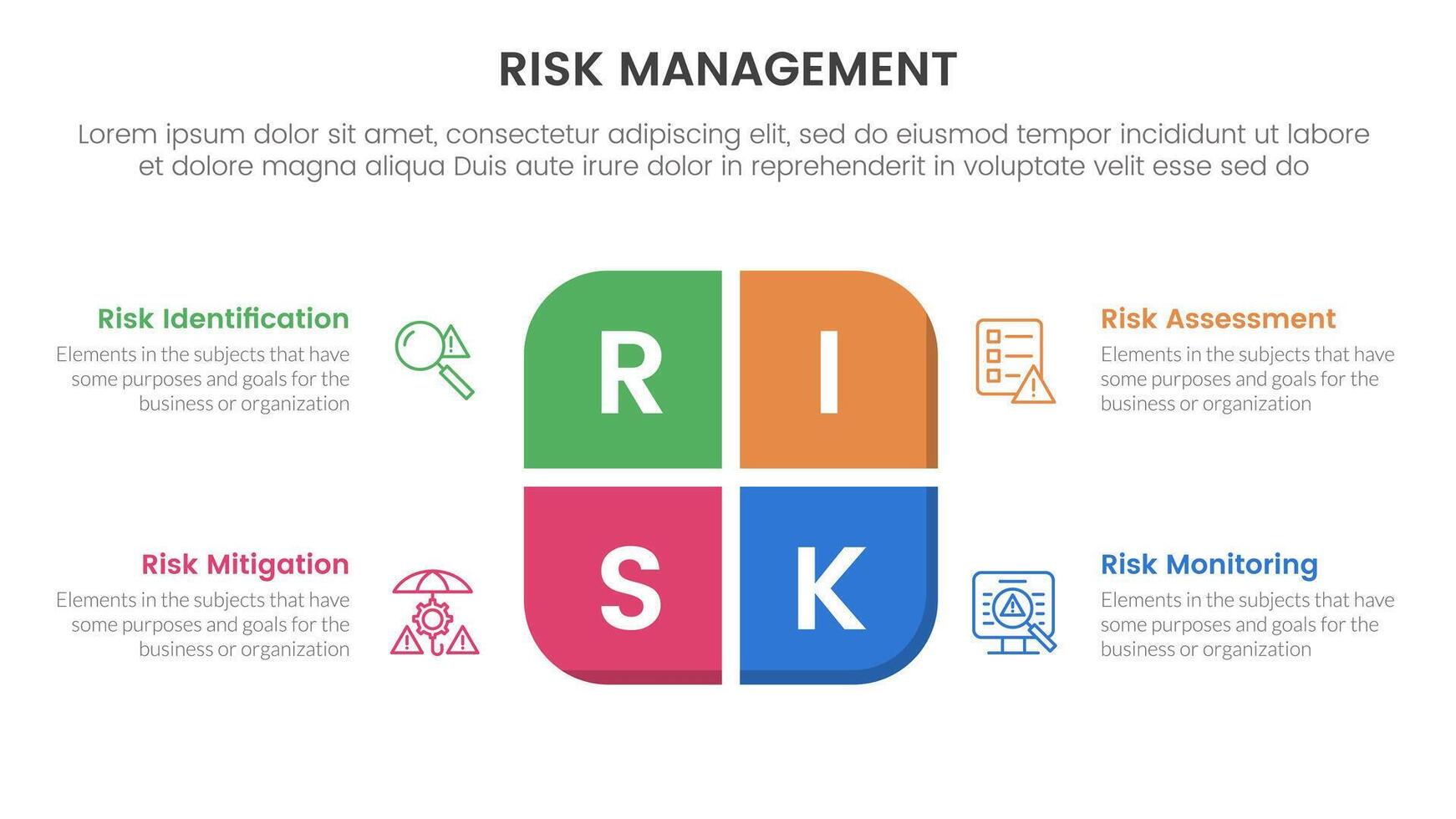 RISK MANAGEMENT

Lorem ipsum dolor sit amet, consectetur adipiscing elit, sed do eiusmod tempor incididunt ut labore et dolore magna aliqua Duis aute irure dolor in reprehenderit in voluptate velit esse sed do

Risk Identification
Elements in the subjects that have some purposes and goals for the business or organization

R

I

Risk Assessment
Elements in the subjects that have some purposes and goals for the business or organization

Risk Mitigation
Elements in the subjects that have some purposes and goals for the business or organization

S

K

Risk Monitoring
Elements in the subjects that have some purposes and goals for the business or organization