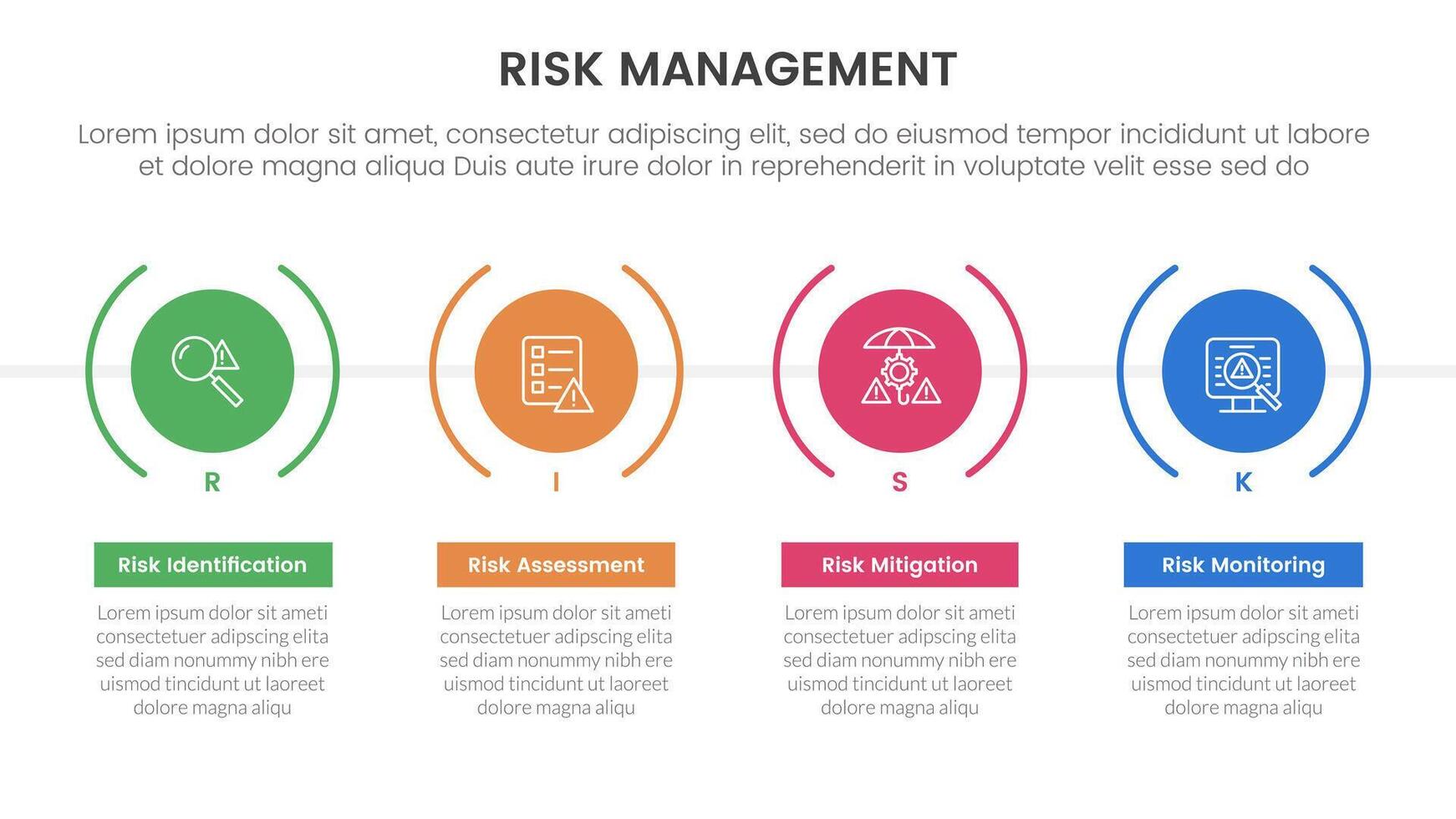 RISK MANAGEMENT

Lorem ipsum dolor sit amet, consectetur adipiscing elit, sed do eiusmod tempor incididunt ut labore et dolore magna aliqua Duis aute irure dolor in reprehenderit in voluptate velit esse sed do

R

Risk Identification

Lorem ipsum dolor sit ameti consectetuer adipscing elita sed diam nonummy nibh ere uismod tincidunt ut laoreet dolore magna aliqu

I

Risk Assessment

Lorem ipsum dolor sit ameti consectetuer adipscing elita sed diam nonummy nibh ere uismod tincidunt ut laoreet dolore magna aliqu

S

Risk Mitigation

Lorem ipsum dolor sit ameti consectetuer adipscing elita sed diam nonummy nibh ere uismod tincidunt ut laoreet dolore magna aliqu

K

Risk Monitoring

Lorem ipsum dolor sit ameti consectetuer adipscing elita sed diam nonummy nibh ere uismod tincidunt ut laoreet dolore magna aliqu