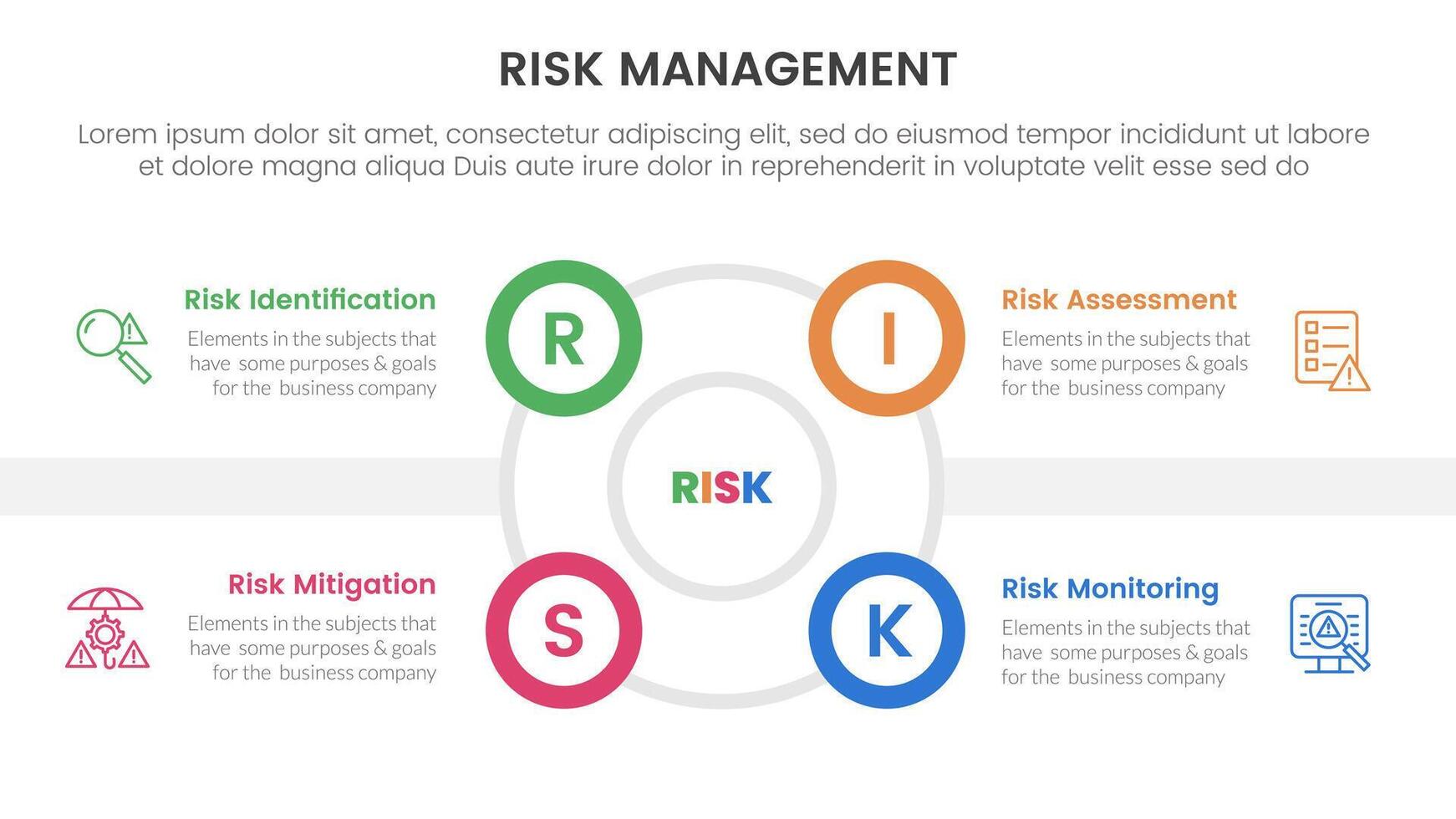 RISK MANAGEMENT

Lorem ipsum dolor sit amet, consectetur adipiscing elit, sed do eiusmod tempor incididunt ut labore et dolore magna aliqua Duis aute irure dolor in reprehenderit in voluptate velit esse sed do

Risk Identification
Elements in the subjects that have some purposes & goals for the business company

R

I

Risk Assessment
Elements in the subjects that have some purposes & goals for the business company

RISK

Risk Mitigation
Elements in the subjects that have some purposes & goals for the business company

S

K

Risk Monitoring
Elements in the subjects that have some purposes & goals for the business company