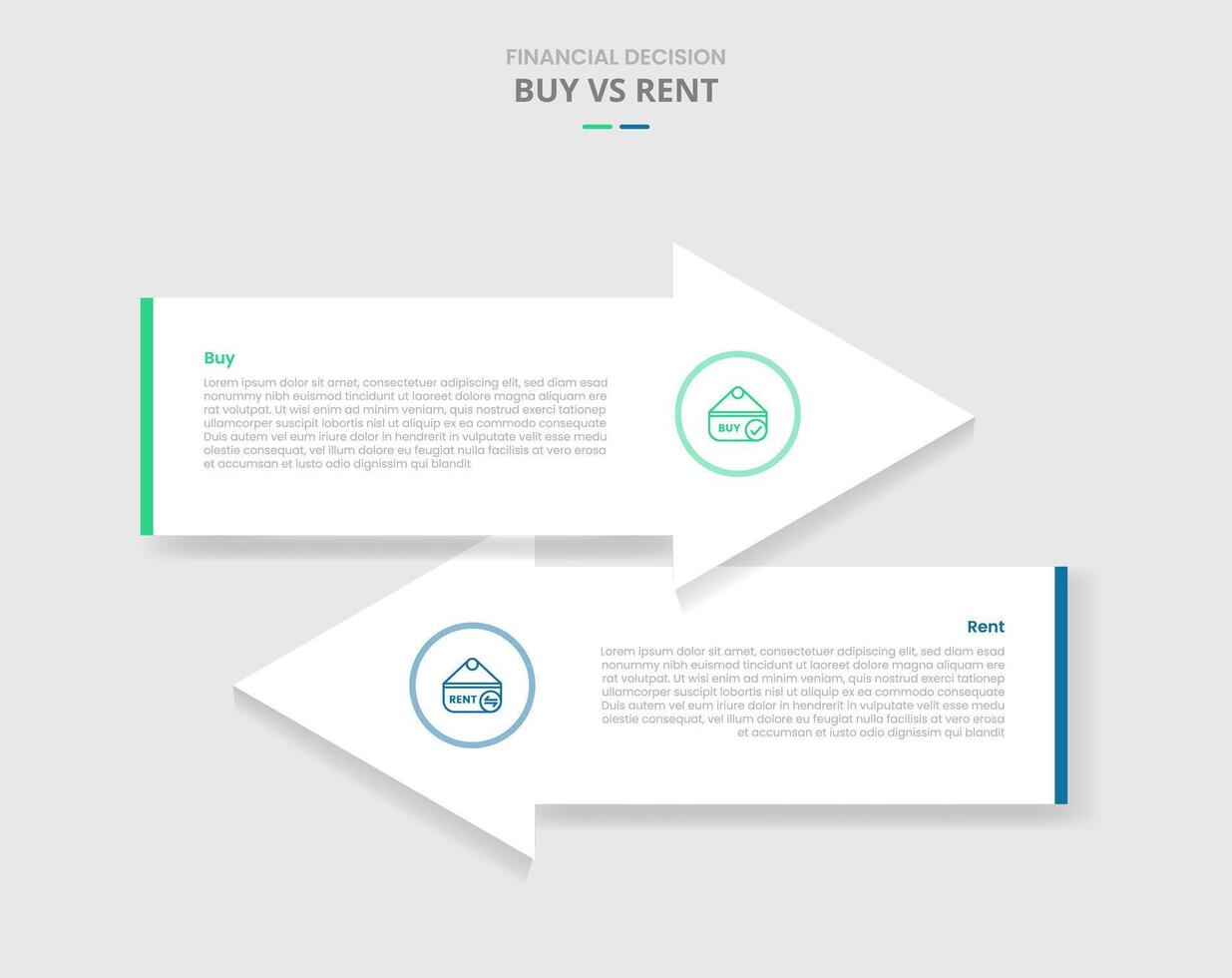 FINANCIAL DECISION
BUY VS RENT

Buy

Lorem ipsum dolor sit amet, consectetuer adipiscing elit, sed diam esad nonummy nibh euismod tincidunt ut laoreet dolore magna aliquam ere rat volutpat. Ut wisi enim ad minim veniam, quis nostrud exerci tationep ullamcorper suscipit lobortis nisl ut aliquip ex ea commodo consequate Duis autem vel eum iriure dolor in hendrerit in vulputate velit esse medu olestie consequat, vel illum dolore eu feugiat nulla facilisis at vero erosa et accumsan et iusto odio dignissim qui blandit

BUY

Rent

Lorem ipsum dolor sit amet, consectetuer adipiscing elit, sed diam esad nonummy nibh euismod tincidunt ut laoreet dolore magna aliquam ere rat volutpat. Ut wisi enim ad minim veniam, quis nostrud exerci tationep ullamcorper suscipit lobortis nisl ut aliquip ex ea commodo consequate Duis autem vel eum iriure dolor in hendrerit in vulputate velit esse medu olestie consequat, vel illum dolore eu feugiat nulla facilisis at vero erosa et accumsan et iusto odio dignissim qui blandit

RENT