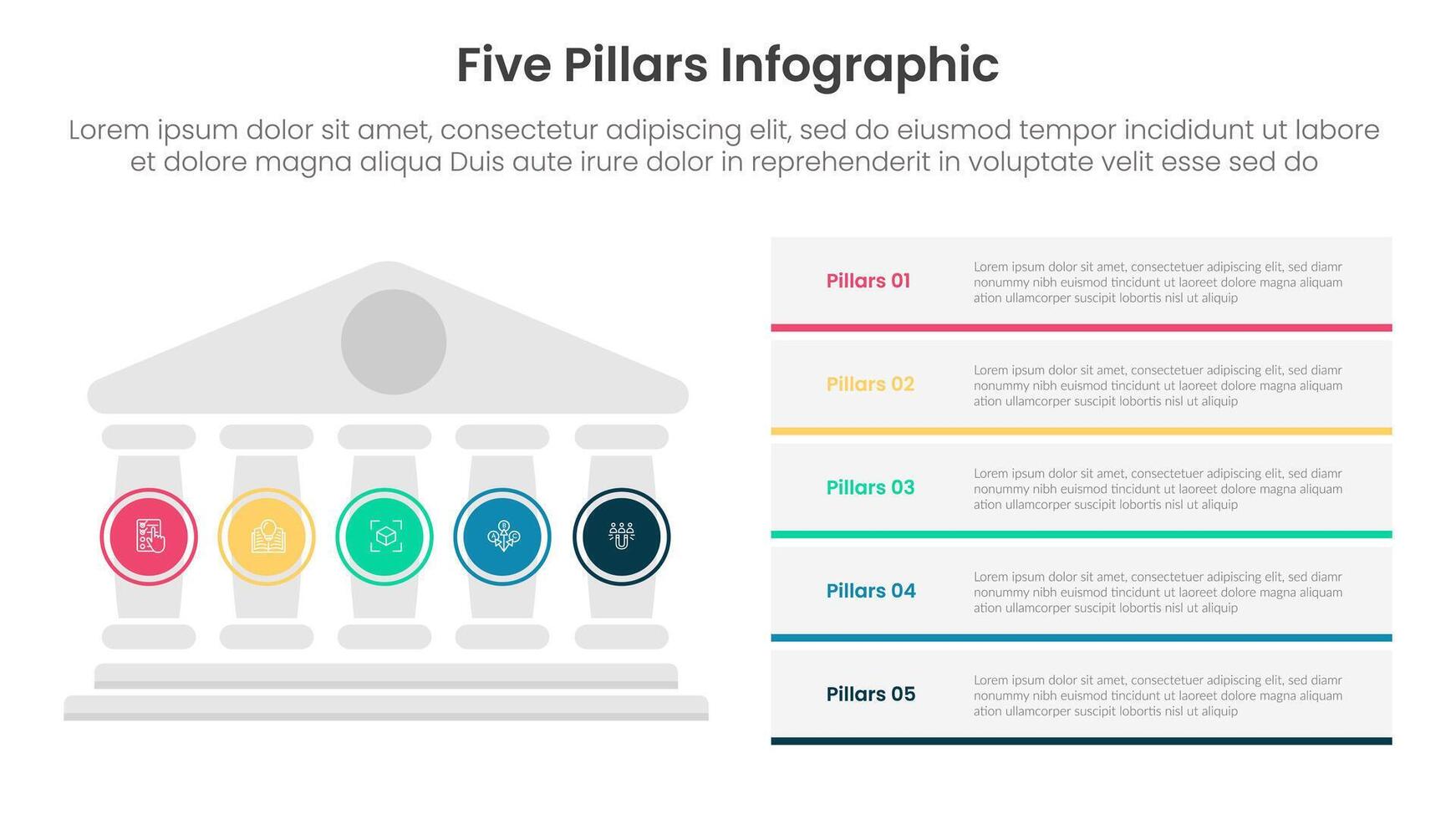 Five Pillars Infographic

Lorem ipsum dolor sit amet, consectetur adipiscing elit, sed do eiusmod tempor incididunt ut labore et dolore magna aliqua Duis aute irure dolor in reprehenderit in voluptate velit esse sed do

Pillars 01

Lorem ipsum dolor sit amet, consectetuer adipiscing elit, sed diamr nonummy nibh euismod tincidunt ut laoreet dolore magna aliquam ation ullamcorper suscipit lobortis nisl ut aliquip

Pillars 02

Lorem ipsum dolor sit amet, consectetuer adipiscing elit, sed diamr nonummy nibh euismod tincidunt ut laoreet dolore magna aliquam ation ullamcorper suscipit lobortis nisl ut aliquip

Pillars 03

Lorem ipsum dolor sit amet, consectetuer adipiscing elit, sed diamr nonummy nibh euismod tincidunt ut laoreet dolore magna aliquam ation ullamcorper suscipit lobortis nisl ut aliquip

Pillars 04

Lorem ipsum dolor sit amet, consectetuer adipiscing elit, sed diamr nonummy nibh euismod tincidunt ut laoreet dolore magna aliquam ation ullamcorper suscipit lobortis nisl ut aliquip

Pillars 05

Lorem ipsum dolor sit amet, consectetuer adipiscing elit, sed diamr nonummy nibh euismod tincidunt ut laoreet dolore magna aliquam ation ullamcorper suscipit lobortis nisl ut aliquip