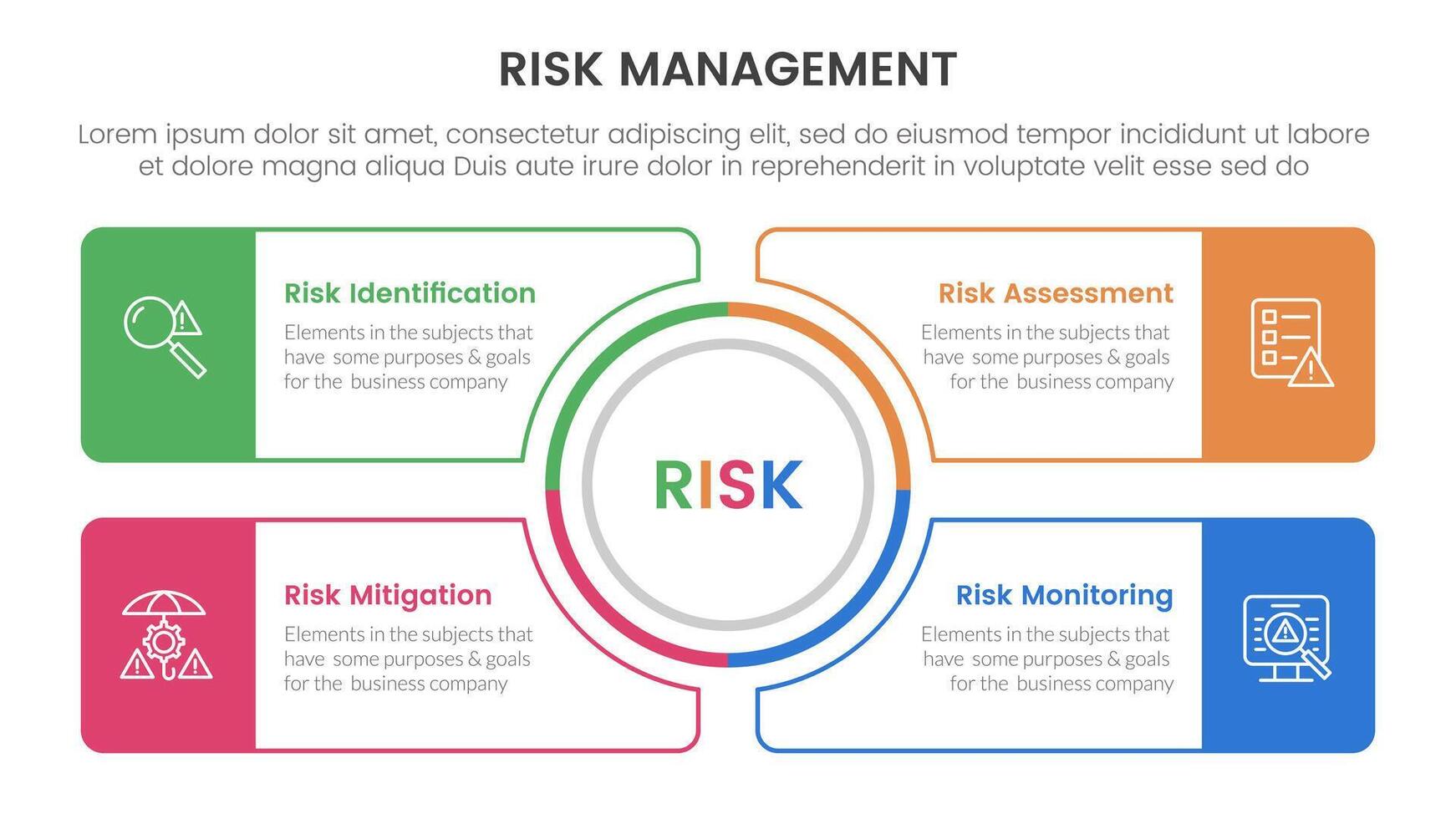 RISK MANAGEMENT

Lorem ipsum dolor sit amet, consectetur adipiscing elit, sed do eiusmod tempor incididunt ut labore et dolore magna aliqua Duis aute irure dolor in reprehenderit in voluptate velit esse sed do

Risk Identification
Elements in the subjects that have some purposes & goals for the business company

Risk Assessment
Elements in the subjects that have some purposes & goals for the business company

RISK

Risk Mitigation
Elements in the subjects that have some purposes & goals for the business company

Risk Monitoring
Elements in the subjects that have some purposes & goals for the business company