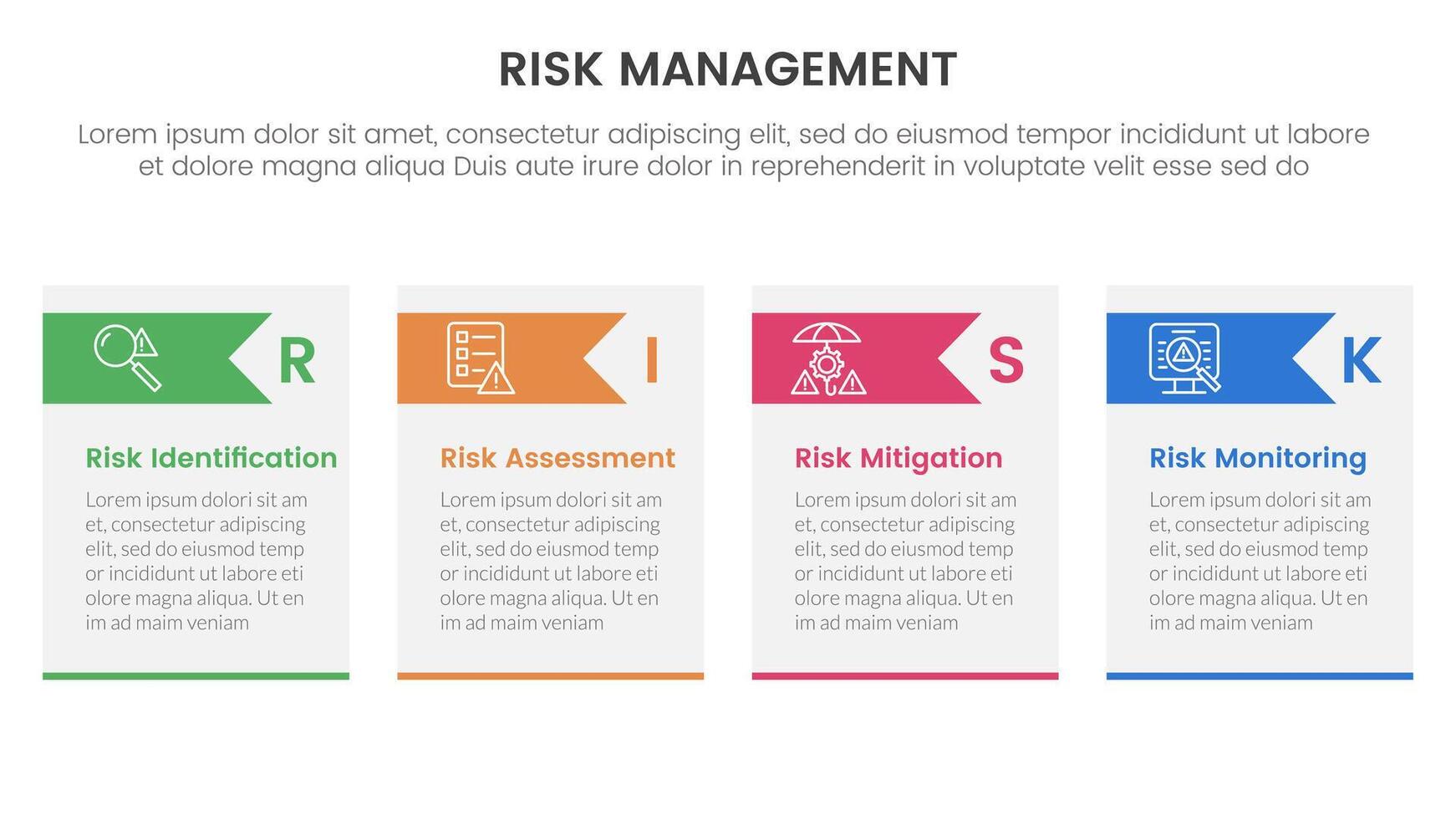 RISK MANAGEMENT

Lorem ipsum dolor sit amet, consectetur adipiscing elit, sed do eiusmod tempor incididunt ut labore et dolore magna aliqua Duis aute irure dolor in reprehenderit in voluptate velit esse sed do

R

Risk Identification

Lorem ipsum dolori sit am et, consectetur adipiscing elit, sed do eiusmod temp or incididunt ut labore eti olore magna aliqua. Ut en im ad maim veniam

I

Risk Assessment

Lorem ipsum dolori sit am et, consectetur adipiscing elit, sed do eiusmod temp or incididunt ut labore eti olore magna aliqua. Ut en im ad maim veniam

S

Risk Mitigation

Lorem ipsum dolori sit am et, consectetur adipiscing elit, sed do eiusmod temp or incididunt ut labore eti olore magna aliqua. Ut en im ad maim veniam

K

Risk Monitoring

Lorem ipsum dolori sit am et, consectetur adipiscing elit, sed do eiusmod temp or incididunt ut labore eti olore magna aliqua. Ut en im ad maim veniam