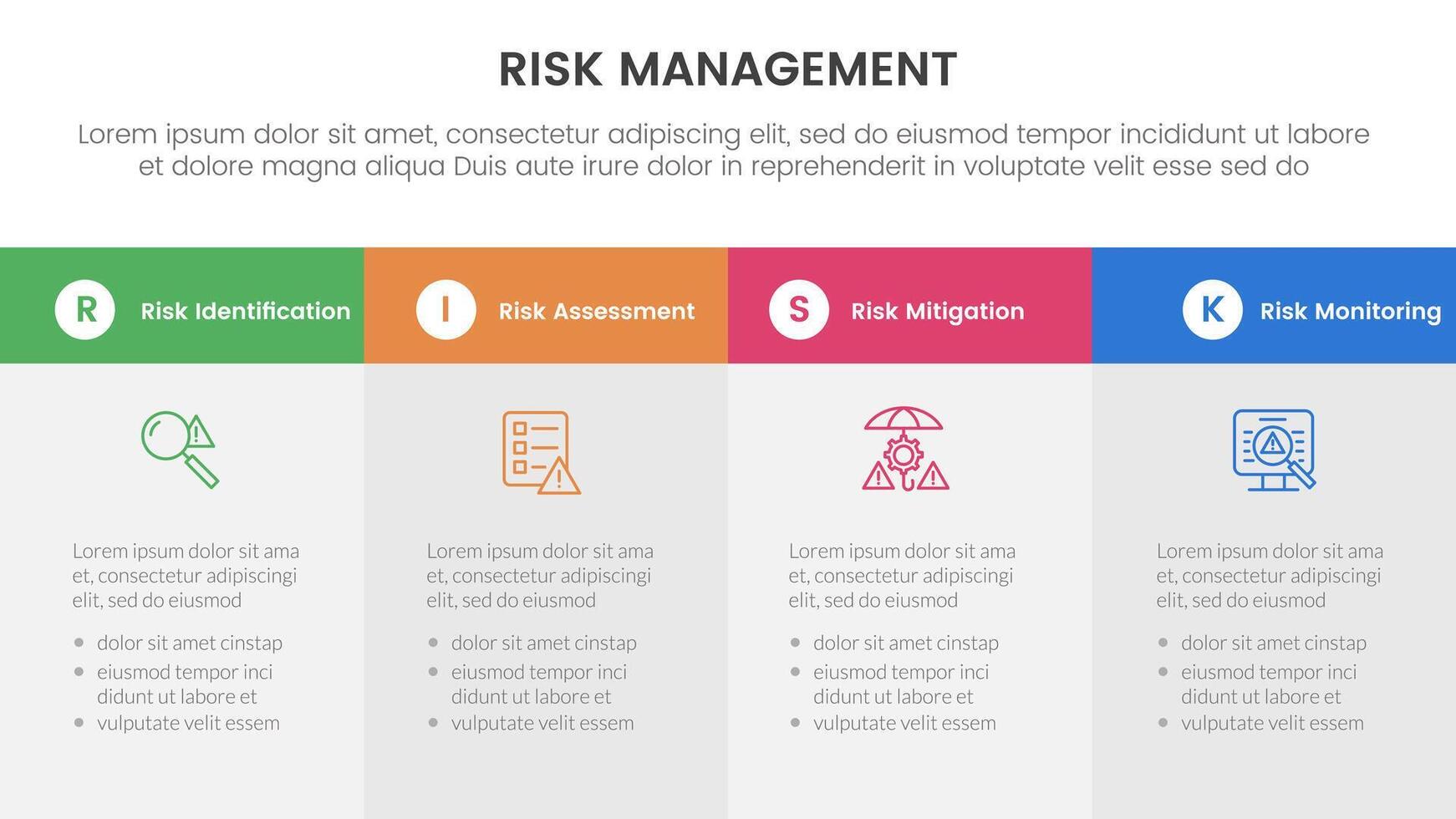 RISK MANAGEMENT

Lorem ipsum dolor sit amet, consectetur adipiscing elit, sed do eiusmod tempor incididunt ut labore et dolore magna aliqua Duis aute irure dolor in reprehenderit in voluptate velit esse sed do

R Risk Identification

Lorem ipsum dolor sit ama et, consectetur adipiscingi elit, sed do eiusmod

- dolor sit amet cinstap
- eiusmod tempor inci didunt ut labore et
- vulputate velit essem

I Risk Assessment

Lorem ipsum dolor sit ama et, consectetur adipiscingi elit, sed do eiusmod

- dolor sit amet cinstap
- eiusmod tempor inci didunt ut labore et
- vulputate velit essem

S Risk Mitigation

Lorem ipsum dolor sit ama et, consectetur adipiscingi elit, sed do eiusmod

- dolor sit amet cinstap
- eiusmod tempor inci didunt ut labore et
- vulputate velit essem

K Risk Monitoring

Lorem ipsum dolor sit ama et, consectetur adipiscingi elit, sed do eiusmod

- dolor sit amet cinstap
- eiusmod tempor inci didunt ut labore et
- vulputate velit essem