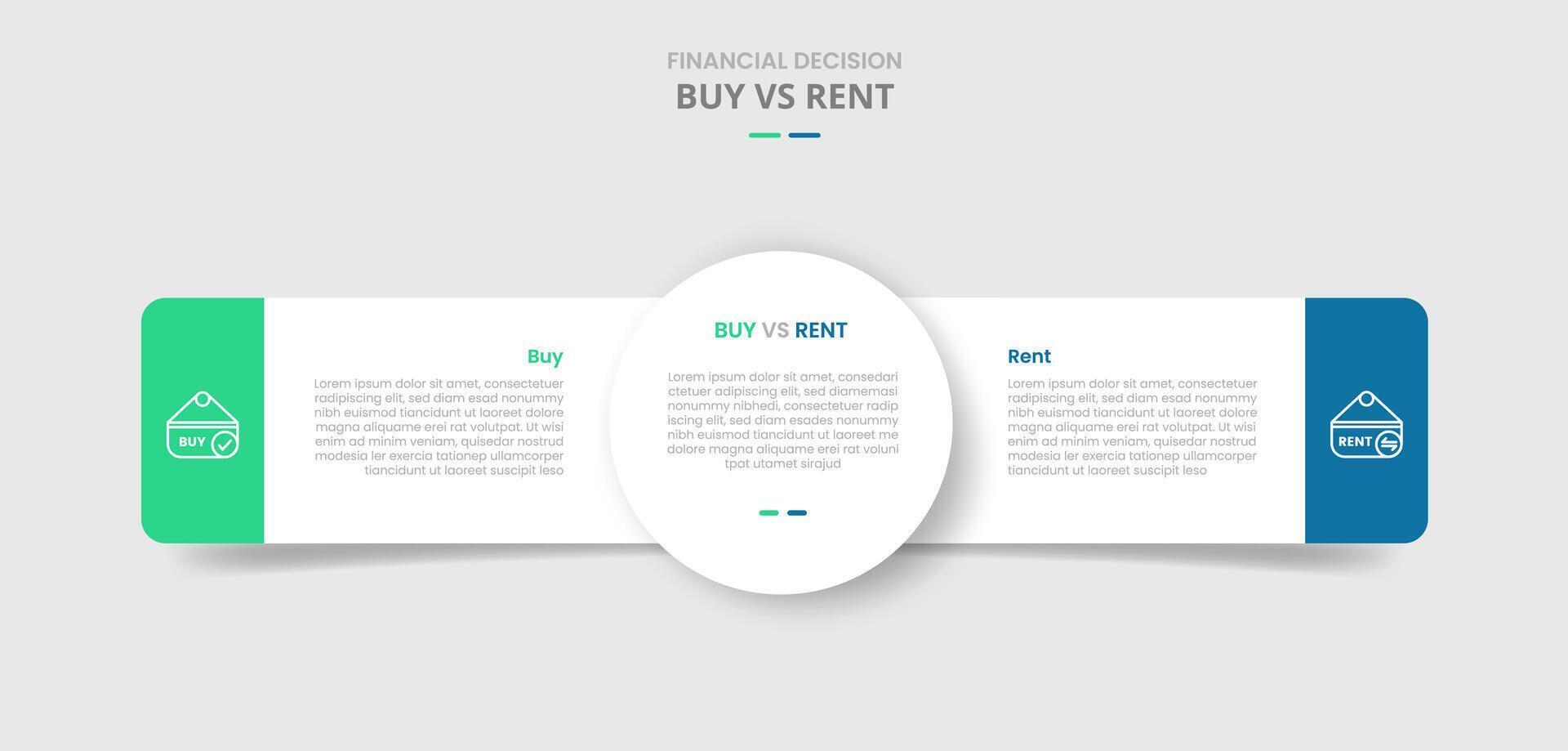 FINANCIAL DECISION
BUY VS RENT

BUY

Buy

Lorem ipsum dolor sit amet, consectetuer radipiscing elit, sed diam esad nonummy nibh euismod tiancidunt ut laoreet dolore magna aliquame erei rat volutpat. Ut wisi enim ad minim veniam, quisedar nostrud modesia ler exercia tationep ullamcorper tiancidunt ut laoreet suscipit leso

BUY VS RENT

Lorem ipsum dolor sit amet, consedari ctetuer adipiscing elit, sed diamemasi nonummy nibhedi, consectetuer radip iscing elit, sed diam esades nonummy nibh euismod tiancidunt ut laoreet me dolore magna aliquame erei rat voluni tpat utamet sirajud

Rent

Lorem ipsum dolor sit amet, consectetuer radipiscing elit, sed diam esad nonummy nibh euismod tiancidunt ut laoreet dolore magna aliquame erei rat volutpat. Ut wisi enim ad minim veniam, quisedar nostrud modesia ler exercia tationep ullamcorper tiancidunt ut laoreet suscipit leso

RENT