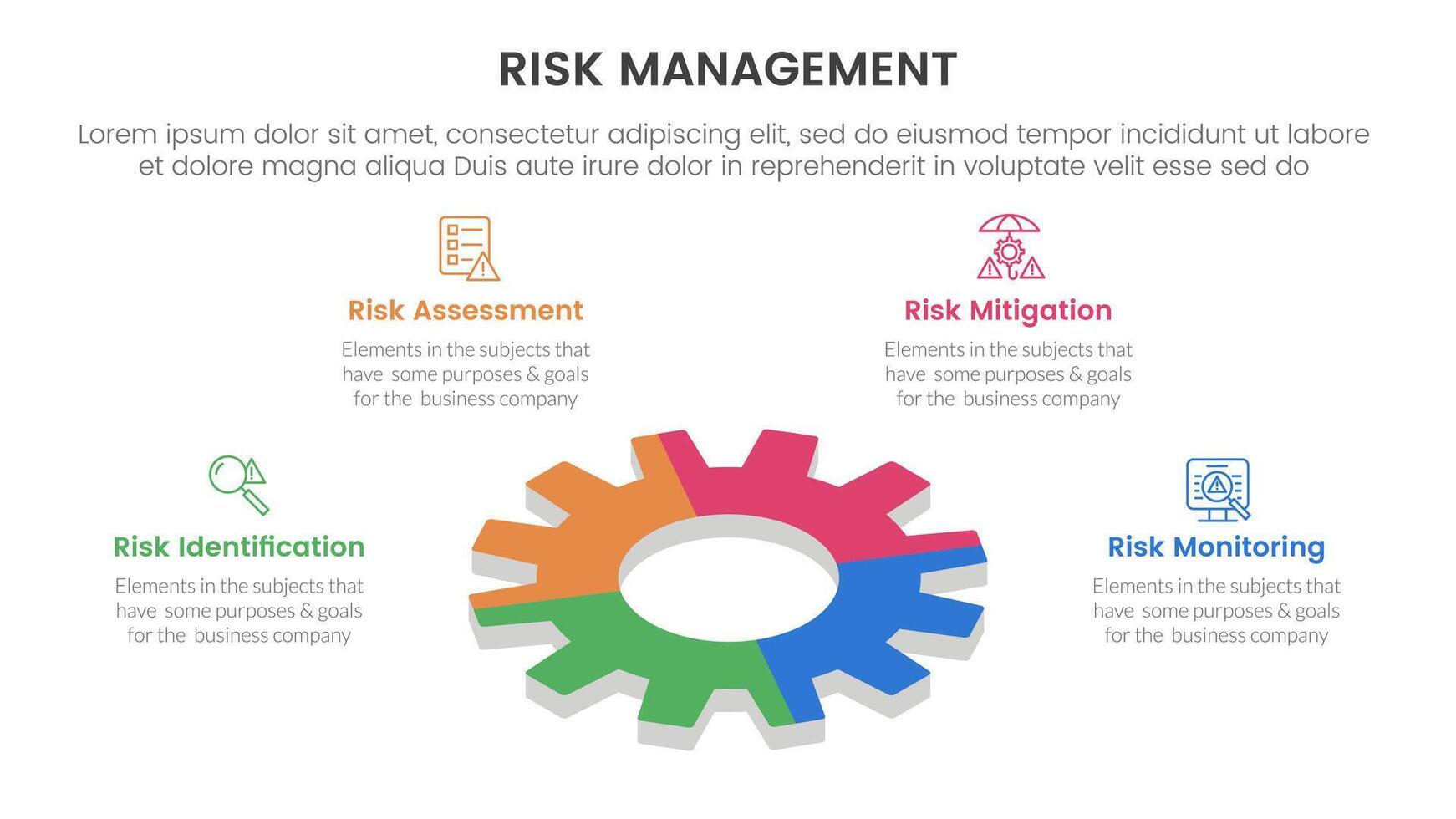 RISK MANAGEMENT

Lorem ipsum dolor sit amet, consectetur adipiscing elit, sed do eiusmod tempor incididunt ut labore et dolore magna aliqua Duis aute irure dolor in reprehenderit in voluptate velit esse sed do

Risk Assessment

Elements in the subjects that have some purposes & goals for the business company

Risk Mitigation

Elements in the subjects that have some purposes & goals for the business company

Risk Identification

Elements in the subjects that have some purposes & goals for the business company

Risk Monitoring

Elements in the subjects that have some purposes & goals for the business company