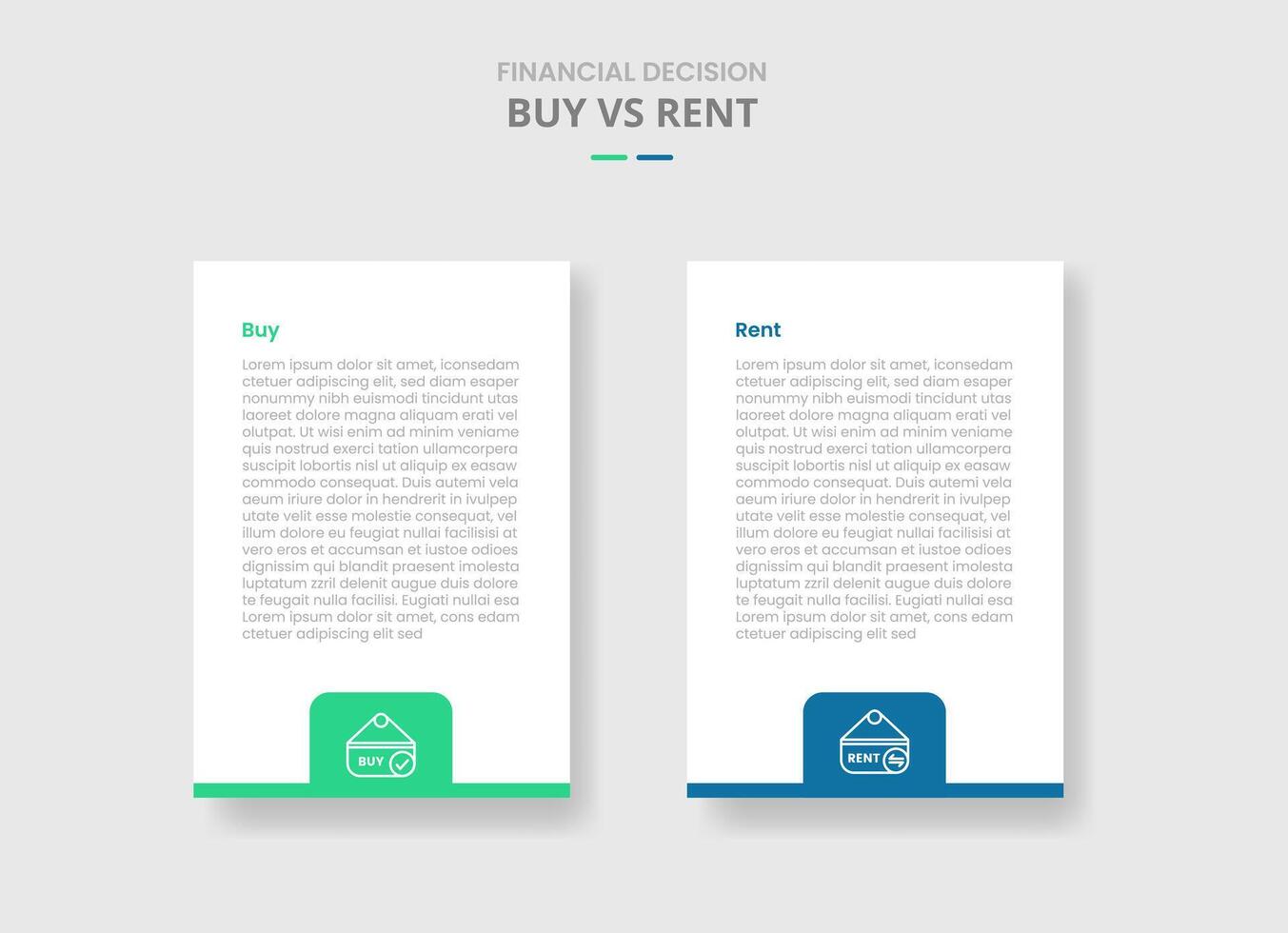 FINANCIAL DECISION
BUY VS RENT

Buy

Lorem ipsum dolor sit amet, iconsedam ctetuer adipiscing elit, sed diam esaper nonummy nibh euismodi tincidunt utas laoreet dolore magna aliquam erati vel olutpat. Ut wisi enim ad minim veniame quis nostrud exerci tation ullamcorpera suscipit lobortis nisl ut aliquip ex easaw commodo consequat. Duis autemi vela aeum iriure dolor in hendrerit in ivulpep utate velit esse molestie consequat, vel illum dolore eu feugiat nullai facilisisi at vero eros et accumsan et iustoe odioes dignissim qui blandit praesent imolesta luptatum zzril delenit augue duis dolore te feugait nulla facilisi. Eugiati nullai esa Lorem ipsum dolor sit amet, cons edam ctetuer adipiscing elit sed

BUY

Rent

Lorem ipsum dolor sit amet, iconsedam ctetuer adipiscing elit, sed diam esaper nonummy nibh euismodi tincidunt utas laoreet dolore magna aliquam erati vel olutpat. Ut wisi enim ad minim veniame quis nostrud exerci tation ullamcorpera suscipit lobortis nisl ut aliquip ex easaw commodo consequat. Duis autemi vela aeum iriure dolor in hendrerit in ivulpep utate velit esse molestie consequat, vel illum dolore eu feugiat nullai facilisisi at vero eros et accumsan et iustoe odioes dignissim qui blandit praesent imolesta luptatum zzril delenit augue duis dolore te feugait nulla facilisi. Eugiati nullai esa Lorem ipsum dolor sit amet, cons edam ctetuer adipiscing elit sed

RENT