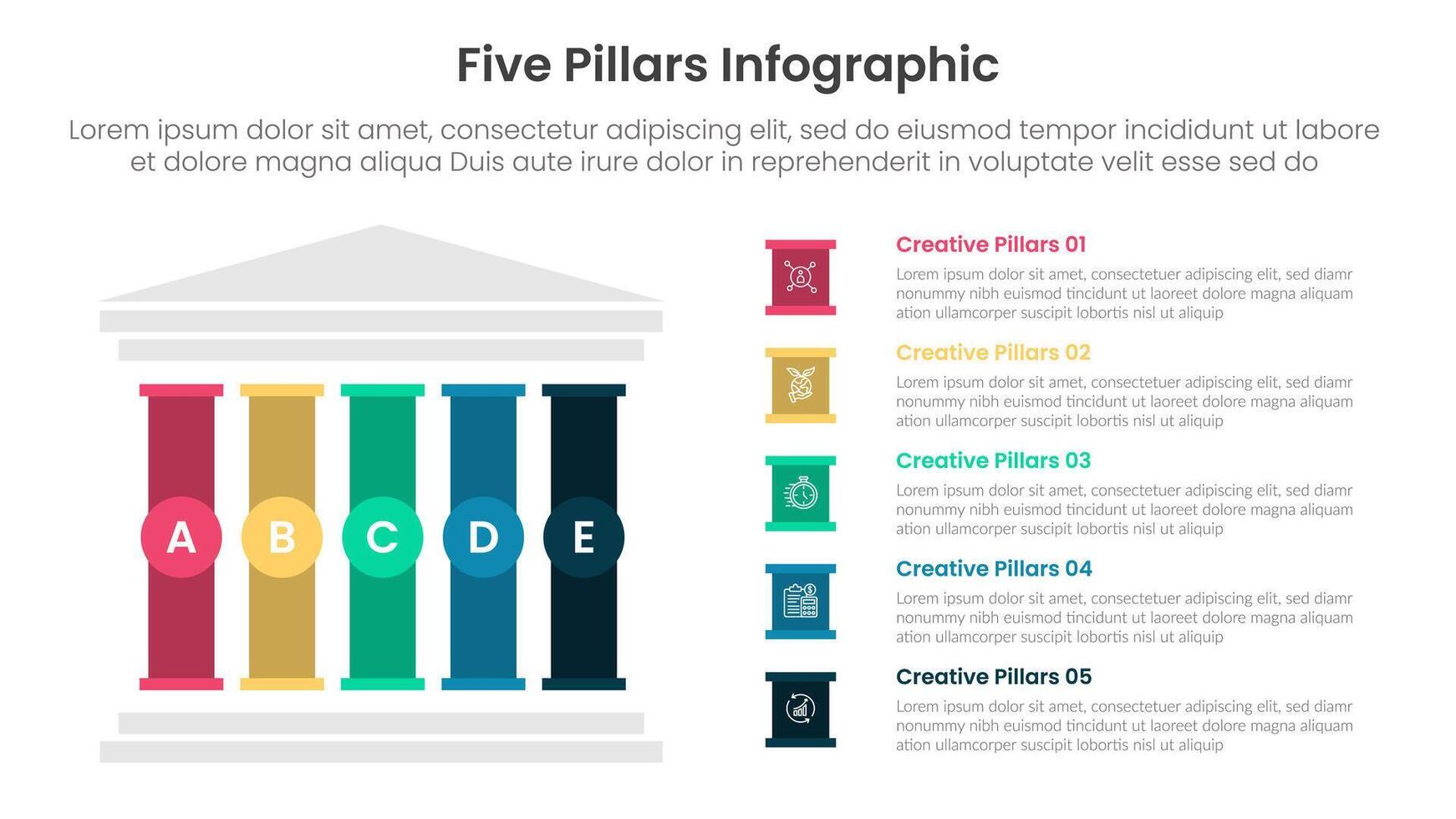 Five Pillars Infographic

Lorem ipsum dolor sit amet, consectetur adipiscing elit, sed do eiusmod tempor incididunt ut labore et dolore magna aliqua Duis aute irure dolor in reprehenderit in voluptate velit esse sed do

A

B

C

D

E

Creative Pillars 01

Lorem ipsum dolor sit amet, consectetuer adipiscing elit, sed diamr nonummy nibh euismod tincidunt ut laoreet dolore magna aliquam ation ullamcorper suscipit lobortis nisl ut aliquip

Creative Pillars 02

Lorem ipsum dolor sit amet, consectetuer adipiscing elit, sed diamr nonummy nibh euismod tincidunt ut laoreet dolore magna aliquam ation ullamcorper suscipit lobortis nisl ut aliquip

Creative Pillars 03

Lorem ipsum dolor sit amet, consectetuer adipiscing elit, sed diamr nonummy nibh euismod tincidunt ut laoreet dolore magna aliquam ation ullamcorper suscipit lobortis nisl ut aliquip

Creative Pillars 04

Lorem ipsum dolor sit amet, consectetuer adipiscing elit, sed diamr nonummy nibh euismod tincidunt ut laoreet dolore magna aliquam ation ullamcorper suscipit lobortis nisl ut aliquip

Creative Pillars 05

Lorem ipsum dolor sit amet, consectetuer adipiscing elit, sed diamr nonummy nibh euismod tincidunt ut laoreet dolore magna aliquam ation ullamcorper suscipit lobortis nisl ut aliquip