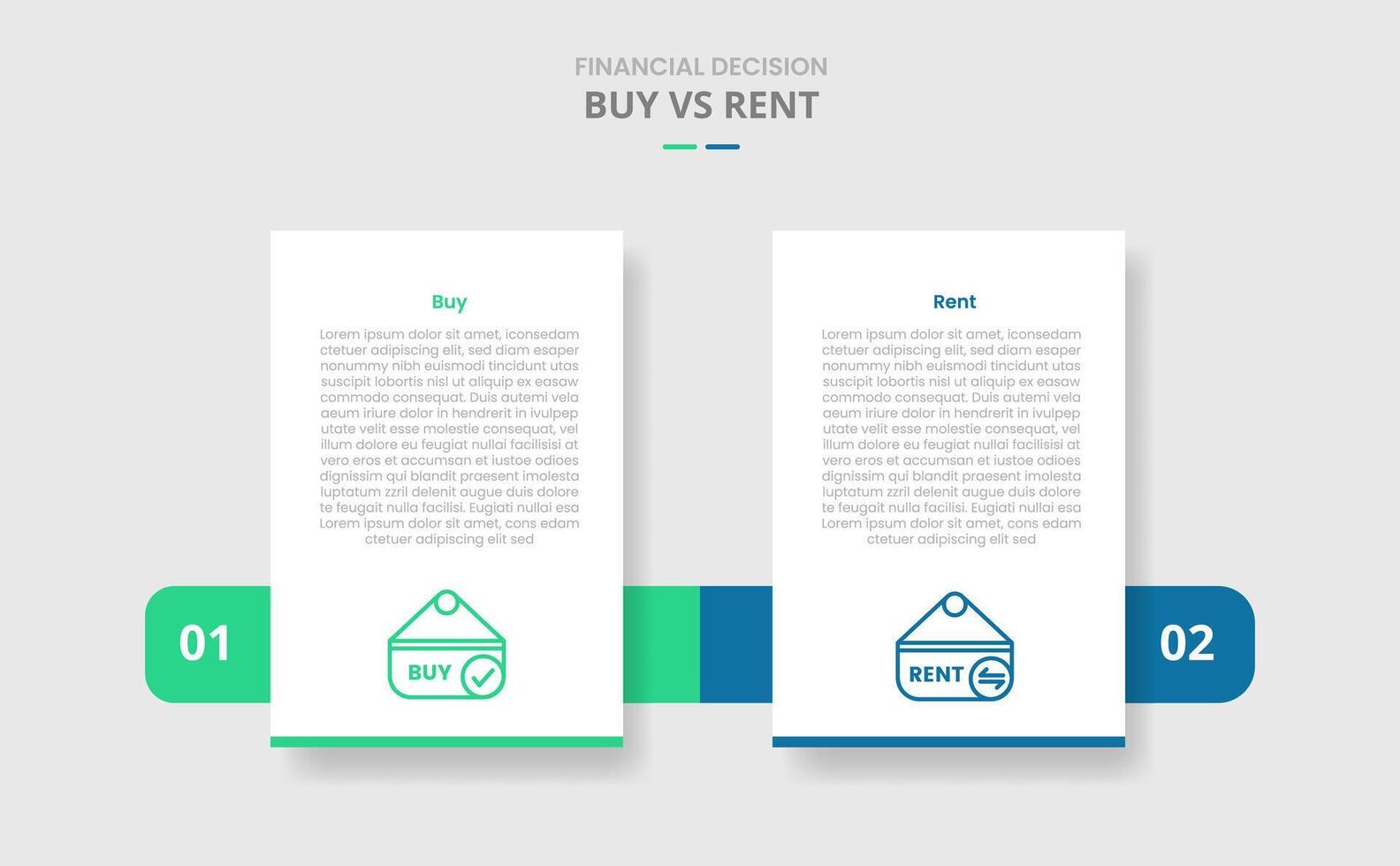 FINANCIAL DECISION
BUY VS RENT

Buy

Lorem ipsum dolor sit amet, iconsedam ctetuer adipiscing elit, sed diam esaper nonummy nibh euismodi tincidunt utas suscipit lobortis nisl ut aliquip ex easaw commodo consequat. Duis autemi vela aeum iriure dolor in hendrerit in ivulpep utate velit esse molestie consequat, vel illum dolore eu feugiat nullai facilisisi at vero eros et accumsan et iustoe odioes dignissim qui blandit praesent imolesta luptatum zzril delenit augue duis dolore te feugait nulla facilisi. Eugiati nullai esa Lorem ipsum dolor sit amet, cons edam ctetuer adipiscing elit sed

01

BUY

Rent

Lorem ipsum dolor sit amet, iconsedam ctetuer adipiscing elit, sed diam esaper nonummy nibh euismodi tincidunt utas suscipit lobortis nisl ut aliquip ex easaw commodo consequat. Duis autemi vela aeum iriure dolor in hendrerit in ivulpep utate velit esse molestie consequat, vel illum dolore eu feugiat nullai facilisisi at vero eros et accumsan et iustoe odioes dignissim qui blandit praesent imolesta luptatum zzril delenit augue duis dolore te feugait nulla facilisi. Eugiati nullai esa Lorem ipsum dolor sit amet, cons edam ctetuer adipiscing elit sed

RENT

02