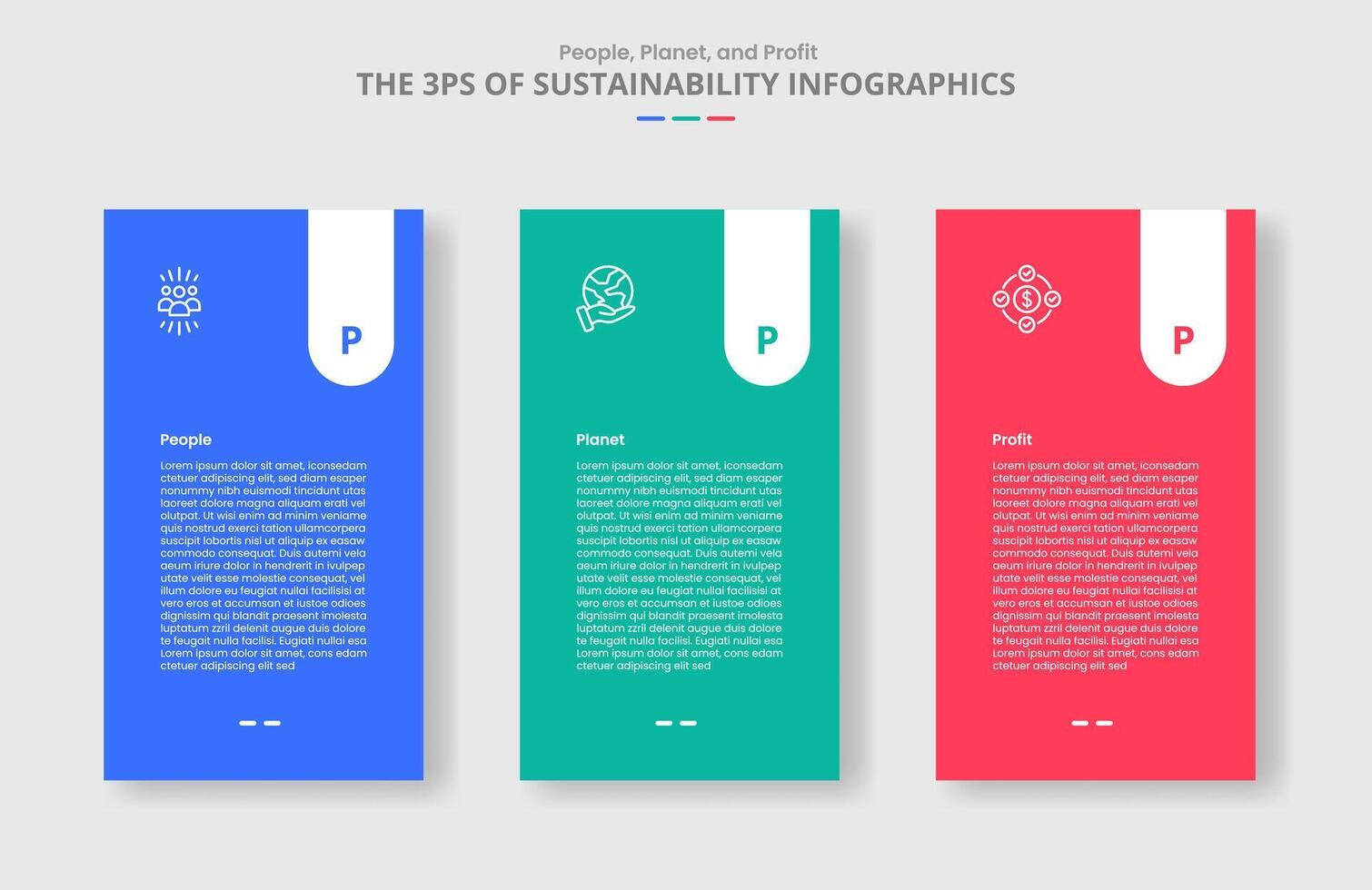 People, Planet, and Profit
THE 3PS OF SUSTAINABILITY INFOGRAPHICS

P

People

Lorem ipsum dolor sit amet, iconsedam ctetuer adipiscing elit, sed diam esaper nonummy nibh euismodi tincidunt utas laoreet dolore magna aliquam erati vel olutpat. Ut wisi enim ad minim veniame quis nostrud exerci tation ullamcorpera suscipit lobortis nisl ut aliquip ex easaw commodo consequat. Duis autemi vela aeum iriure dolor in hendrerit in ivulpep utate velit esse molestie consequat, vel illum dolore eu feugiat nullai facilisisi at vero eros et accumsan et iustoe odioes dignissim qui blandit praesent imolesta luptatum zzril delenit augue duis dolore te feugait nulla facilisi. Eugiati nullai esa Lorem ipsum dolor sit amet, cons edam ctetuer adipiscing elit sed

P

Planet

Lorem ipsum dolor sit amet, iconsedam ctetuer adipiscing elit, sed diam esaper nonummy nibh euismodi tincidunt utas laoreet dolore magna aliquam erati vel olutpat. Ut wisi enim ad minim veniame quis nostrud exerci tation ullamcorpera suscipit lobortis nisl ut aliquip ex easaw commodo consequat. Duis autemi vela aeum iriure dolor in hendrerit in ivulpep utate velit esse molestie consequat, vel illum dolore eu feugiat nullai facilisisi at vero eros et accumsan et iustoe odioes dignissim qui blandit praesent imolesta luptatum zzril delenit augue duis dolore te feugait nulla facilisi. Eugiati nullai esa Lorem ipsum dolor sit amet, cons edam ctetuer adipiscing elit sed

P

Profit

Lorem ipsum dolor sit amet, iconsedam ctetuer adipiscing elit, sed diam esaper nonummy nibh euismodi tincidunt utas laoreet dolore magna aliquam erati vel olutpat. Ut wisi enim ad minim veniame quis nostrud exerci tation ullamcorpera suscipit lobortis nisl ut aliquip ex easaw commodo consequat. Duis autemi vela aeum iriure dolor in hendrerit in ivulpep utate velit esse molestie consequat, vel illum dolore eu feugiat nullai facilisisi at vero eros et accumsan et iustoe odioes dignissim qui blandit praesent imolesta luptatum zzril delenit augue duis dolore te feugait nulla facilisi. Eugiati nullai esa Lorem ipsum dolor sit amet, cons edam ctetuer adipiscing elit sed