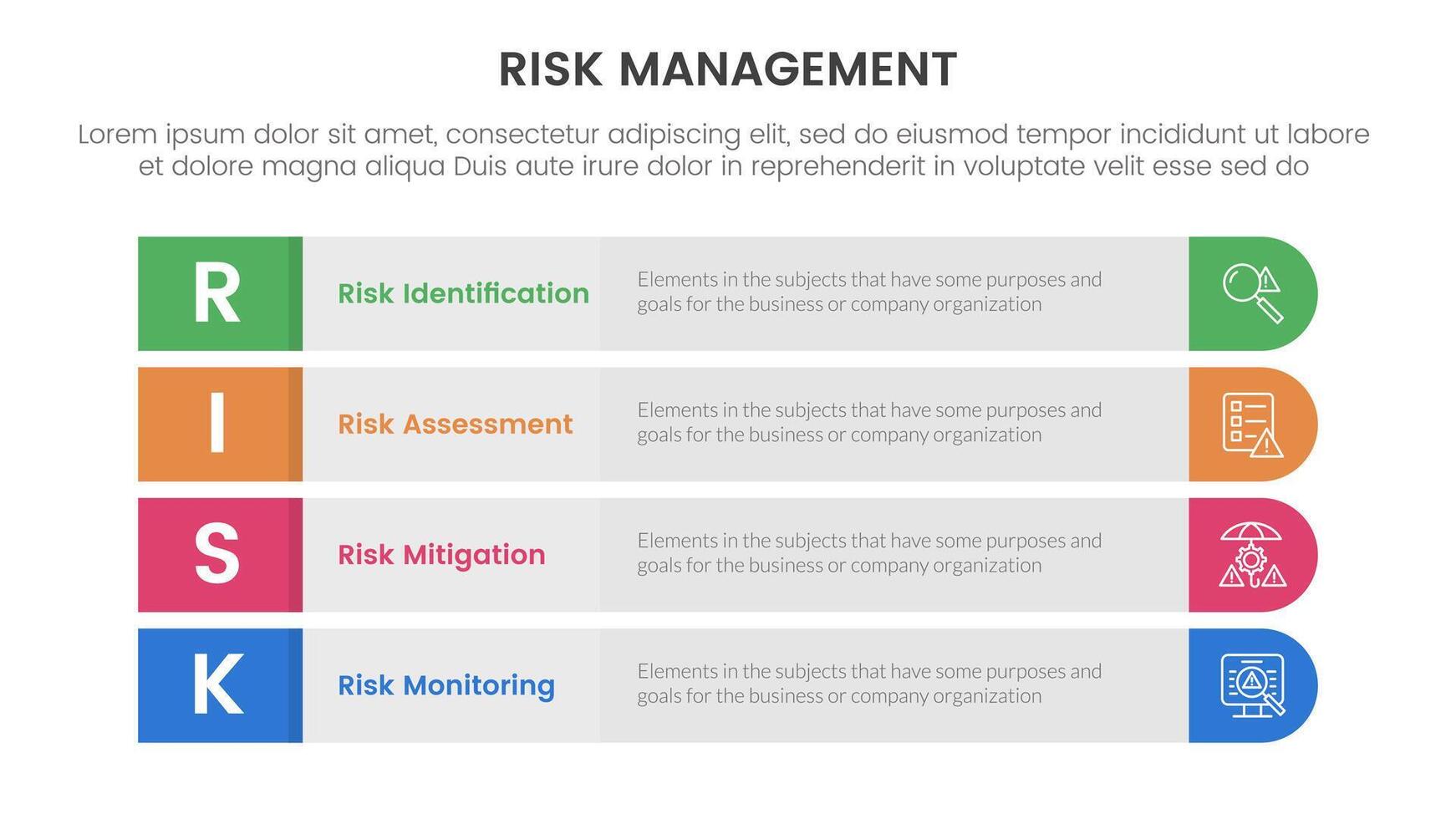 RISK MANAGEMENT

Lorem ipsum dolor sit amet, consectetur adipiscing elit, sed do eiusmod tempor incididunt ut labore et dolore magna aliqua Duis aute irure dolor in reprehenderit in voluptate velit esse sed do

R
Risk Identification
Elements in the subjects that have some purposes and goals for the business or company organization

I
Risk Assessment
Elements in the subjects that have some purposes and goals for the business or company organization

S
Risk Mitigation
Elements in the subjects that have some purposes and goals for the business or company organization

K
Risk Monitoring
Elements in the subjects that have some purposes and goals for the business or company organization