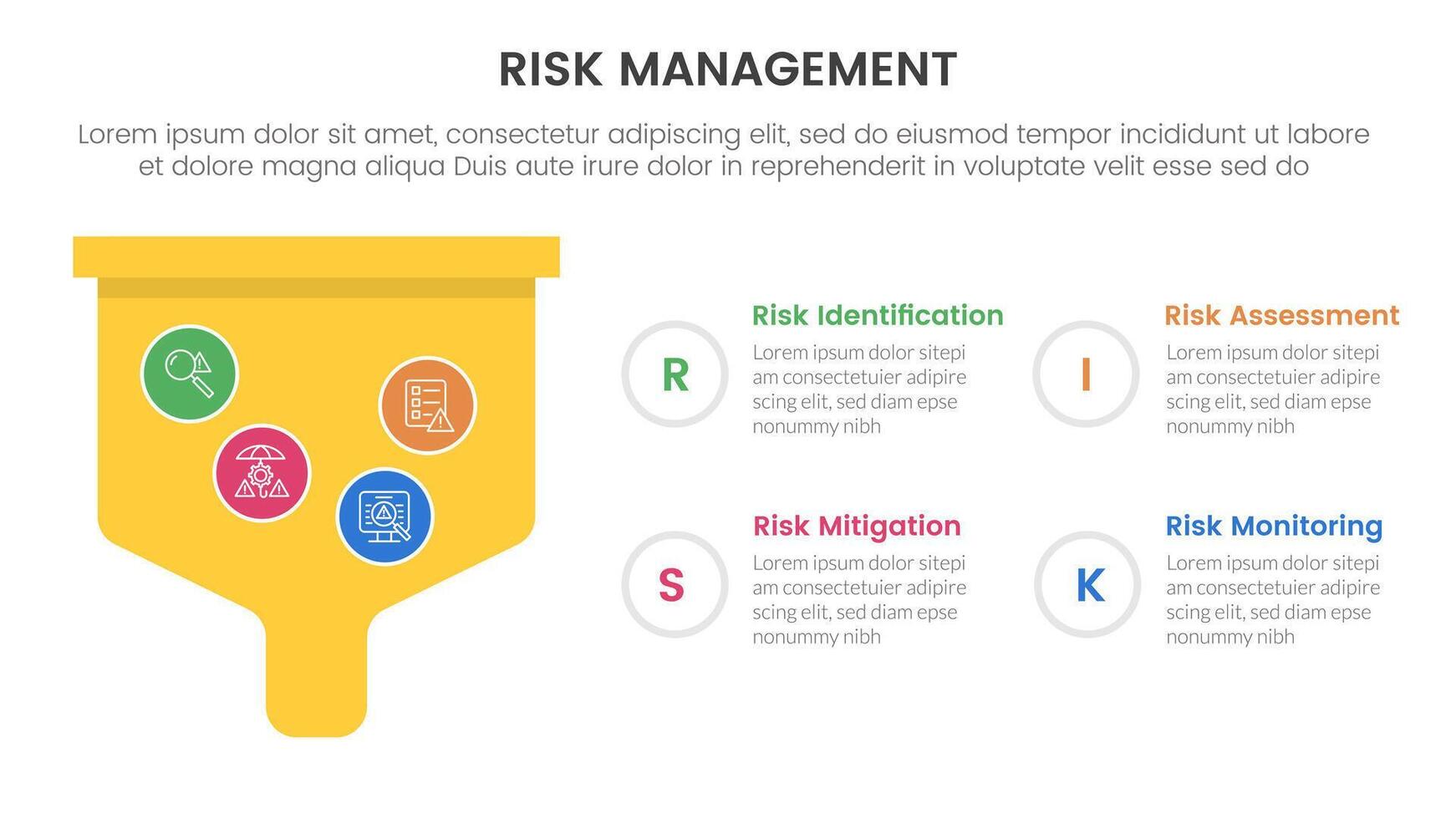 RISK MANAGEMENT

Lorem ipsum dolor sit amet, consectetur adipiscing elit, sed do eiusmod tempor incididunt ut labore et dolore magna aliqua Duis aute irure dolor in reprehenderit in voluptate velit esse sed do

R

Risk Identification

Lorem ipsum dolor sitepi am consectetuier adipire scing elit, sed diam epse nonummy nibh

I

Risk Assessment

Lorem ipsum dolor sitepi am consectetuier adipire scing elit, sed diam epse nonummy nibh

S

Risk Mitigation

Lorem ipsum dolor sitepi am consectetuier adipire scing elit, sed diam epse nonummy nibh

K

Risk Monitoring

Lorem ipsum dolor sitepi am consectetuier adipire scing elit, sed diam epse nonummy nibh