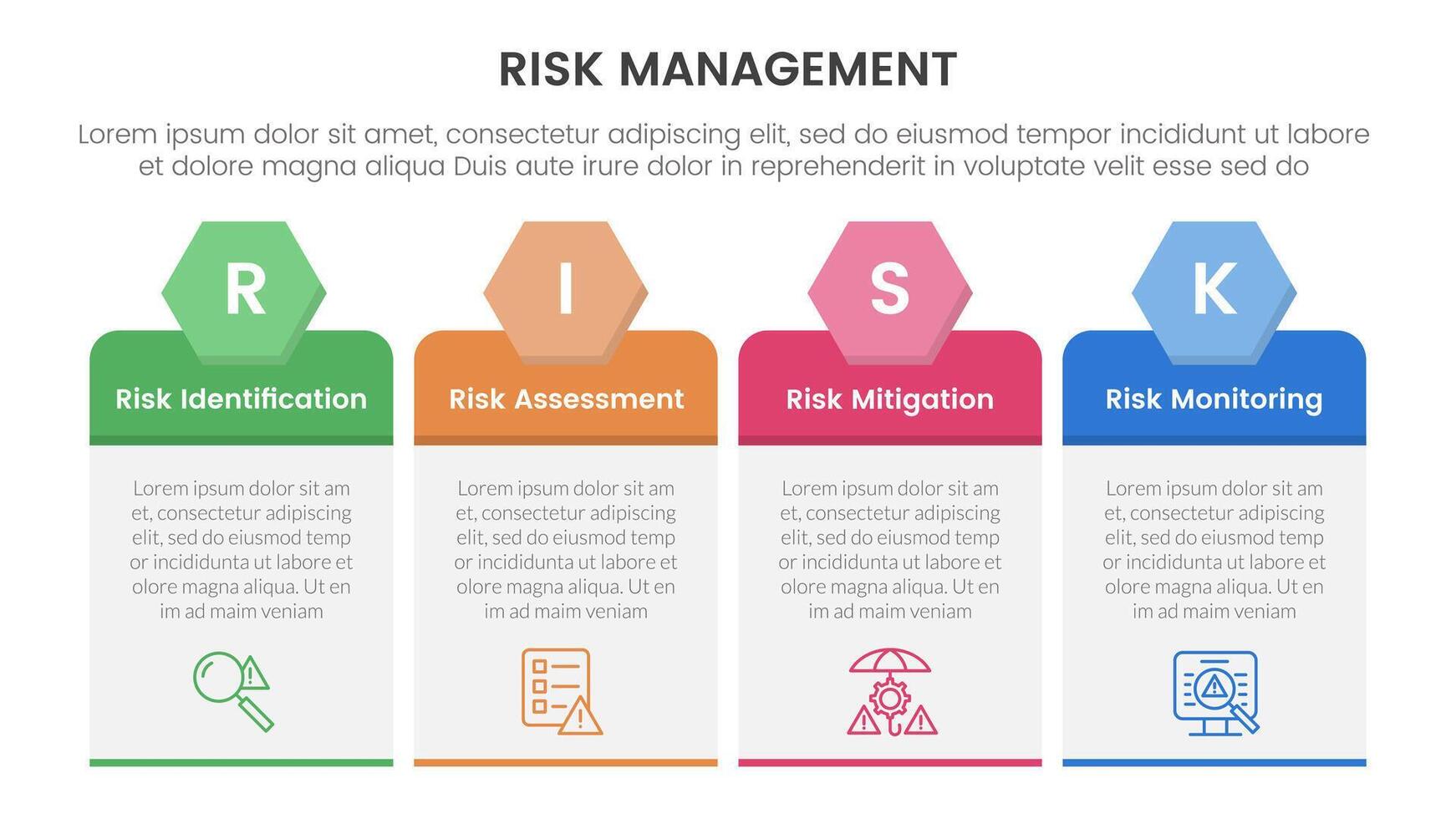 RISK MANAGEMENT

Lorem ipsum dolor sit amet, consectetur adipiscing elit, sed do eiusmod tempor incididunt ut labore et dolore magna aliqua Duis aute irure dolor in reprehenderit in voluptate velit esse sed do

R

Risk Identification

Lorem ipsum dolor sit am et, consectetur adipiscing elit, sed do eiusmod temp or incididunta ut labore et olore magna aliqua. Ut en im ad maim veniam

I

Risk Assessment

Lorem ipsum dolor sit am et, consectetur adipiscing elit, sed do eiusmod temp or incididunta ut labore et olore magna aliqua. Ut en im ad maim veniam

S

Risk Mitigation

Lorem ipsum dolor sit am et, consectetur adipiscing elit, sed do eiusmod temp or incididunta ut labore et olore magna aliqua. Ut en im ad maim veniam

K

Risk Monitoring

Lorem ipsum dolor sit am et, consectetur adipiscing elit, sed do eiusmod temp or incididunta ut labore et olore magna aliqua. Ut en im ad maim veniam