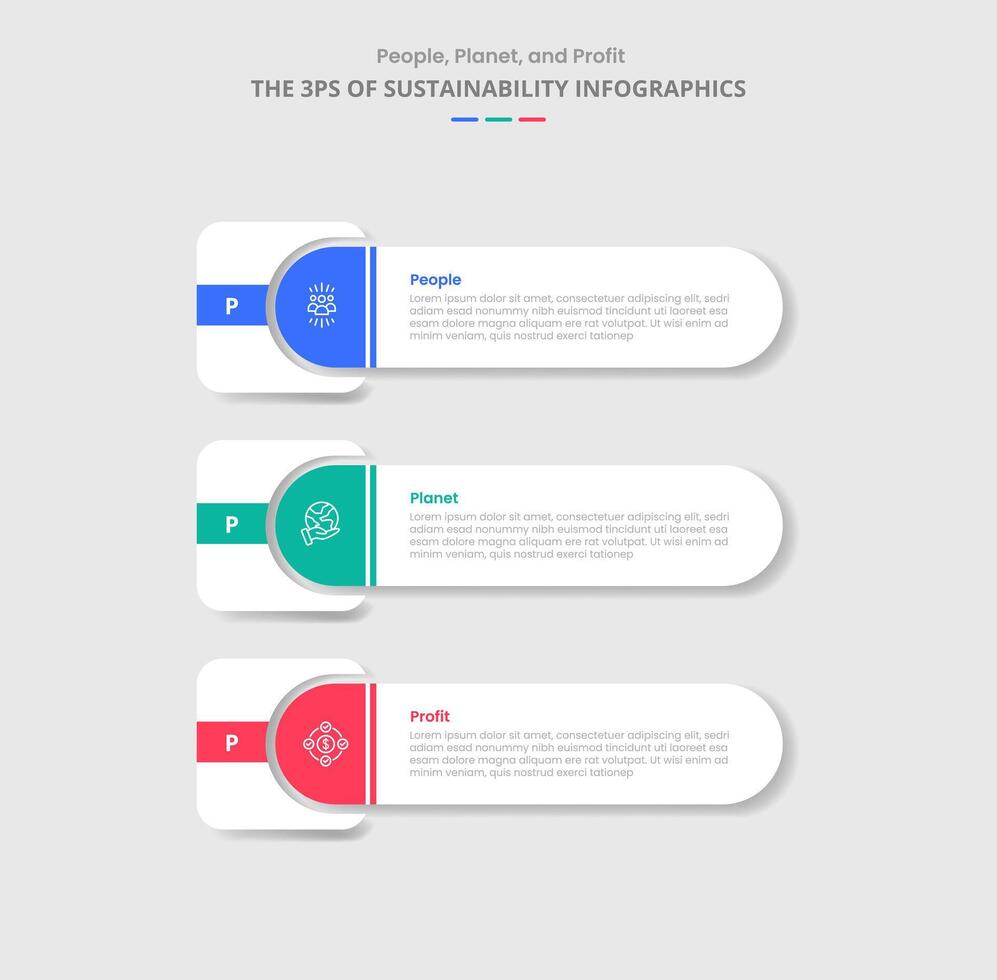 People, Planet, and Profit
THE 3PS OF SUSTAINABILITY INFOGRAPHICS

P

People
Lorem ipsum dolor sit amet, consectetuer adipiscing elit, sedri adiam esad nonummy nibh euismod tincidunt uti laoreet esa esam dolore magna aliquam ere rat volutpat. Ut wisi enim ad minim veniam, quis nostrud exerci tationep

P

Planet
Lorem ipsum dolor sit amet, consectetuer adipiscing elit, sedri adiam esad nonummy nibh euismod tincidunt uti laoreet esa esam dolore magna aliquam ere rat volutpat. Ut wisi enim ad minim veniam, quis nostrud exerci tationep

P

Profit
Lorem ipsum dolor sit amet, consectetuer adipiscing elit, sedri adiam esad nonummy nibh euismod tincidunt uti laoreet esa esam dolore magna aliquam ere rat volutpat. Ut wisi enim ad minim veniam, quis nostrud exerci tationep