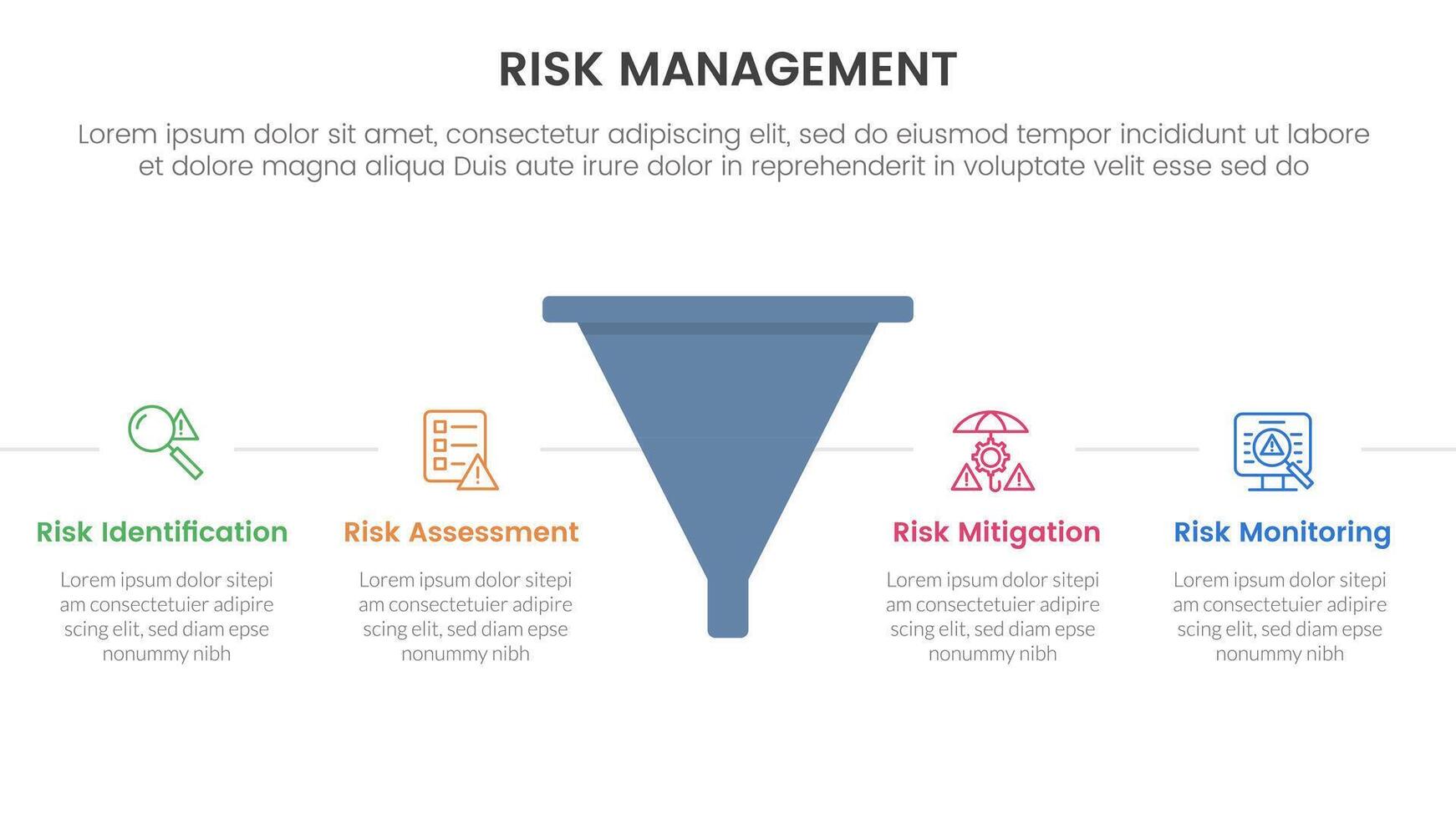 RISK MANAGEMENT

Lorem ipsum dolor sit amet, consectetur adipiscing elit, sed do eiusmod tempor incididunt ut labore et dolore magna aliqua Duis aute irure dolor in reprehenderit in voluptate velit esse sed do

Risk Identification

Lorem ipsum dolor sitepi am consectetuier adipire scing elit, sed diam epse nonummy nibh

Risk Assessment

Lorem ipsum dolor sitepi am consectetuier adipire scing elit, sed diam epse nonummy nibh

Risk Mitigation

Lorem ipsum dolor sitepi am consectetuier adipire scing elit, sed diam epse nonummy nibh

Risk Monitoring

Lorem ipsum dolor sitepi am consectetuier adipire scing elit, sed diam epse nonummy nibh