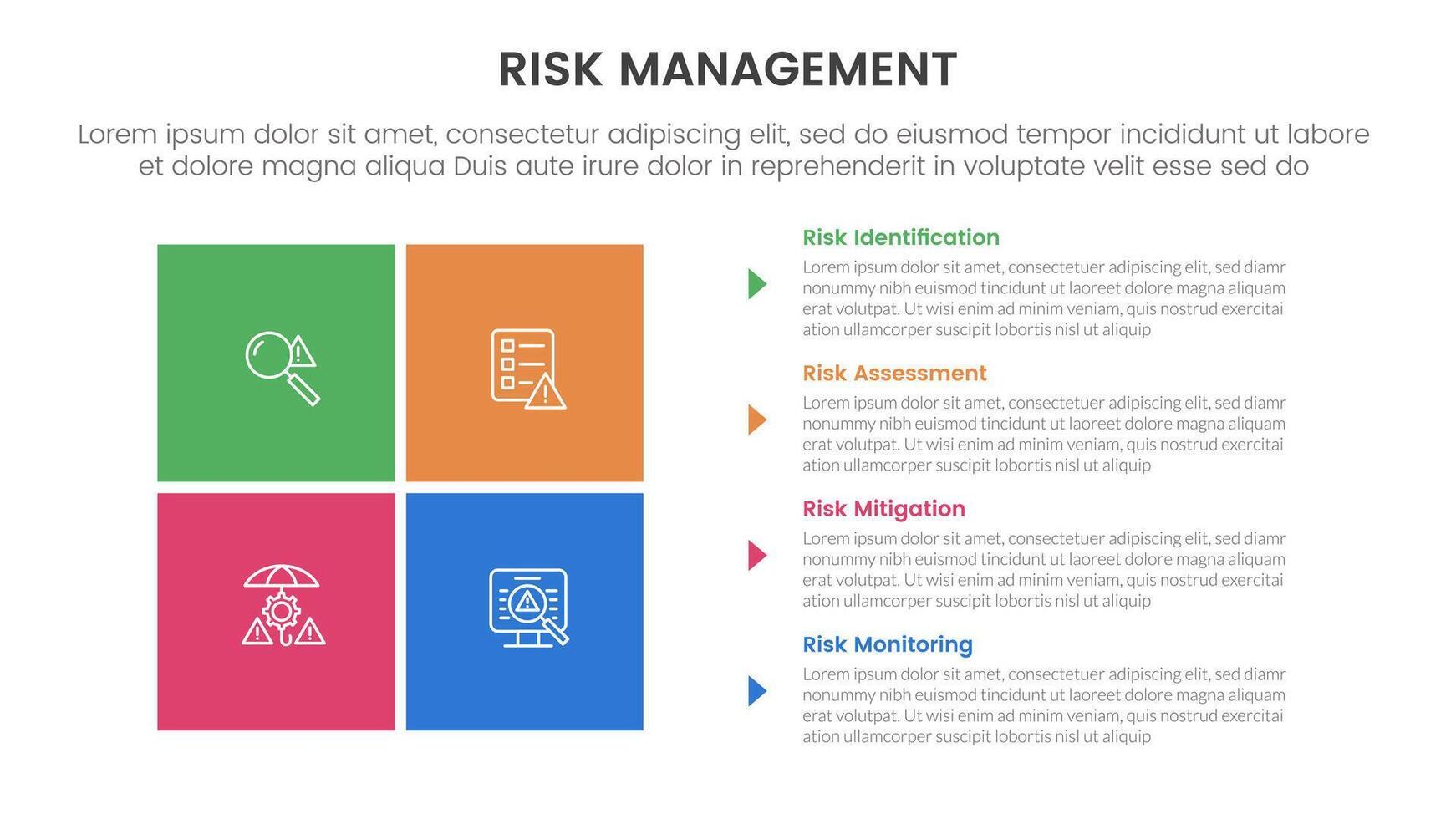 RISK MANAGEMENT

Lorem ipsum dolor sit amet, consectetur adipiscing elit, sed do eiusmod tempor incididunt ut labore et dolore magna aliqua Duis aute irure dolor in reprehenderit in voluptate velit esse sed do

Risk Identification

Lorem ipsum dolor sit amet, consectetuer adipiscing elit, sed diamr nonummy nibh euismod tincidunt ut laoreet dolore magna aliquam erat volutpat. Ut wisi enim ad minim veniam, quis nostrud exercitai ation ullamcorper suscipit lobortis nisl ut aliquip

Risk Assessment

Lorem ipsum dolor sit amet, consectetuer adipiscing elit, sed diamr nonummy nibh euismod tincidunt ut laoreet dolore magna aliquam erat volutpat. Ut wisi enim ad minim veniam, quis nostrud exercitai ation ullamcorper suscipit lobortis nisl ut aliquip

Risk Mitigation

Lorem ipsum dolor sit amet, consectetuer adipiscing elit, sed diamr nonummy nibh euismod tincidunt ut laoreet dolore magna aliquam erat volutpat. Ut wisi enim ad minim veniam, quis nostrud exercitai ation ullamcorper suscipit lobortis nisl ut aliquip

Risk Monitoring

Lorem ipsum dolor sit amet, consectetuer adipiscing elit, sed diamr nonummy nibh euismod tincidunt ut laoreet dolore magna aliquam erat volutpat. Ut wisi enim ad minim veniam, quis nostrud exercitai ation ullamcorper suscipit lobortis nisl ut aliquip