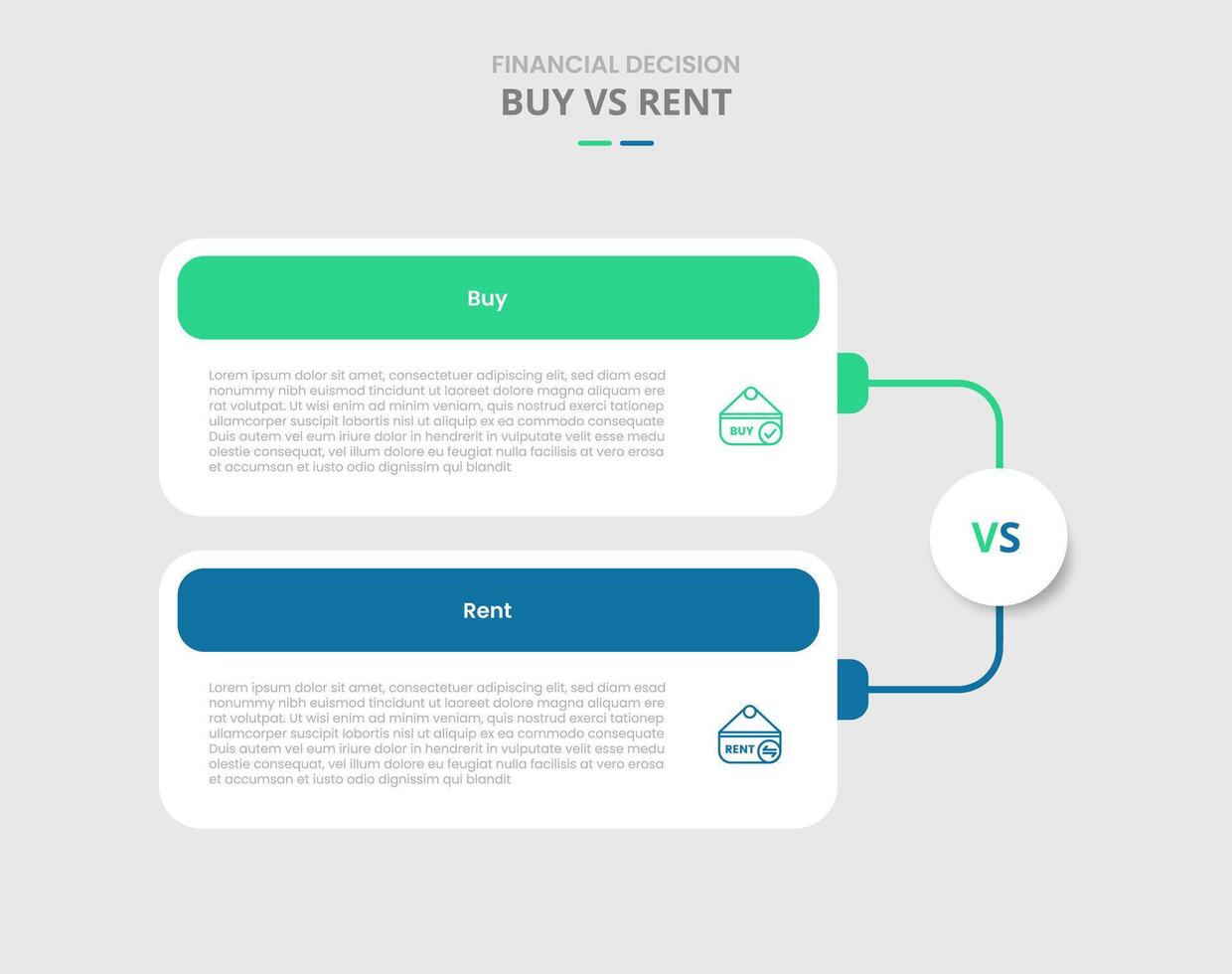 FINANCIAL DECISION
BUY VS RENT

Buy

Lorem ipsum dolor sit amet, consectetuer adipiscing elit, sed diam esad nonummy nibh euismod tincidunt ut laoreet dolore magna aliquam ere rat volutpat. Ut wisi enim ad minim veniam, quis nostrud exerci tationep ullamcorper suscipit lobortis nisl ut aliquip ex ea commodo consequate Duis autem vel eum iriure dolor in hendrerit in vulputate velit esse medu olestie consequat, vel illum dolore eu feugiat nulla facilisis at vero erosa et accumsan et iusto odio dignissim qui blandit

BUY

VS

Rent

Lorem ipsum dolor sit amet, consectetuer adipiscing elit, sed diam esad nonummy nibh euismod tincidunt ut laoreet dolore magna aliquam ere rat volutpat. Ut wisi enim ad minim veniam, quis nostrud exerci tationep ullamcorper suscipit lobortis nisl ut aliquip ex ea commodo consequate Duis autem vel eum iriure dolor in hendrerit in vulputate velit esse medu olestie consequat, vel illum dolore eu feugiat nulla facilisis at vero erosa et accumsan et iusto odio dignissim qui blandit

RENT