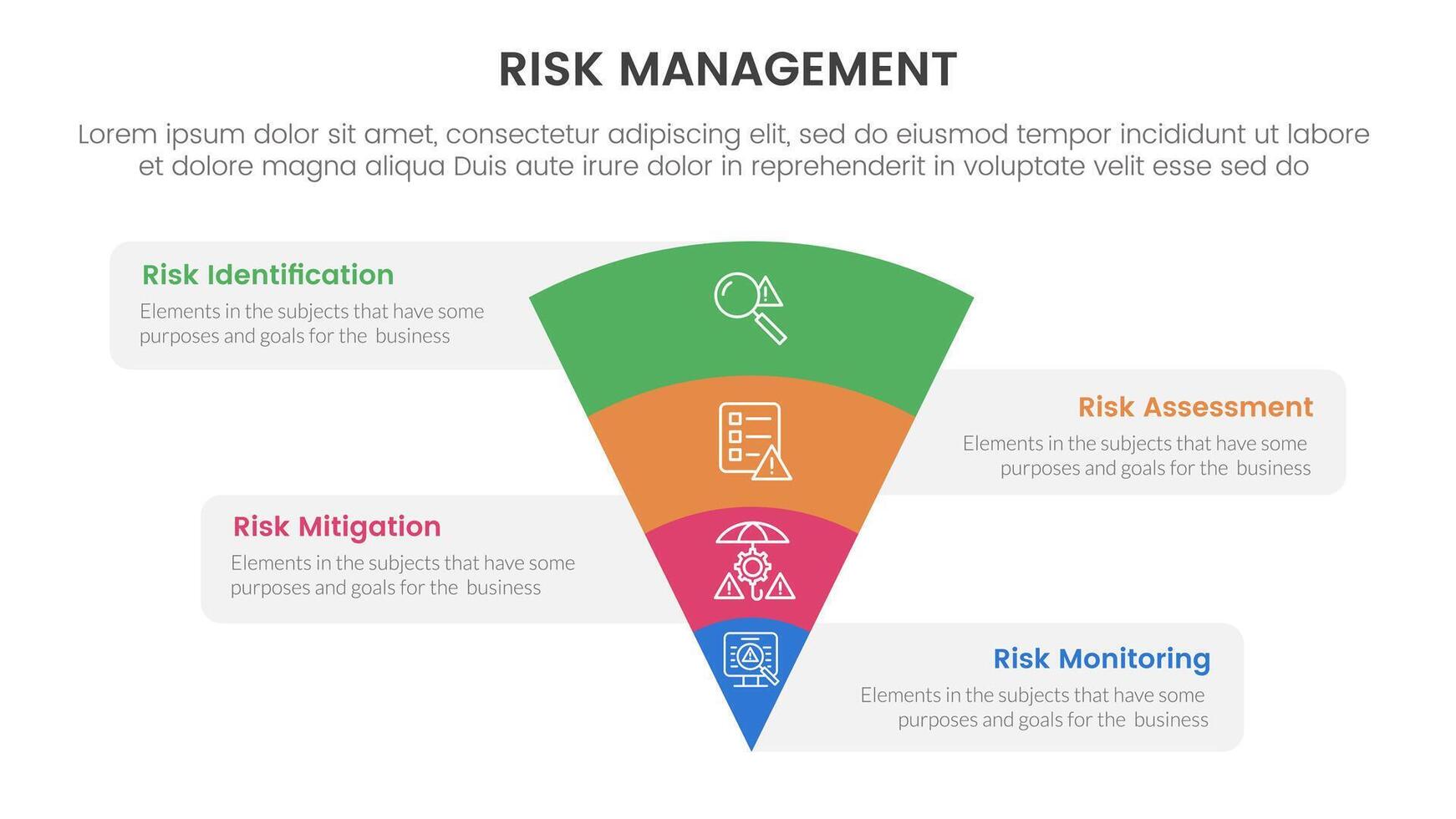 RISK MANAGEMENT

Lorem ipsum dolor sit amet, consectetur adipiscing elit, sed do eiusmod tempor incididunt ut labore et dolore magna aliqua Duis aute irure dolor in reprehenderit in voluptate velit esse sed do

Risk Identification

Elements in the subjects that have some purposes and goals for the business

Risk Assessment

Elements in the subjects that have some purposes and goals for the business

Risk Mitigation

Elements in the subjects that have some purposes and goals for the business

Risk Monitoring

Elements in the subjects that have some purposes and goals for the business