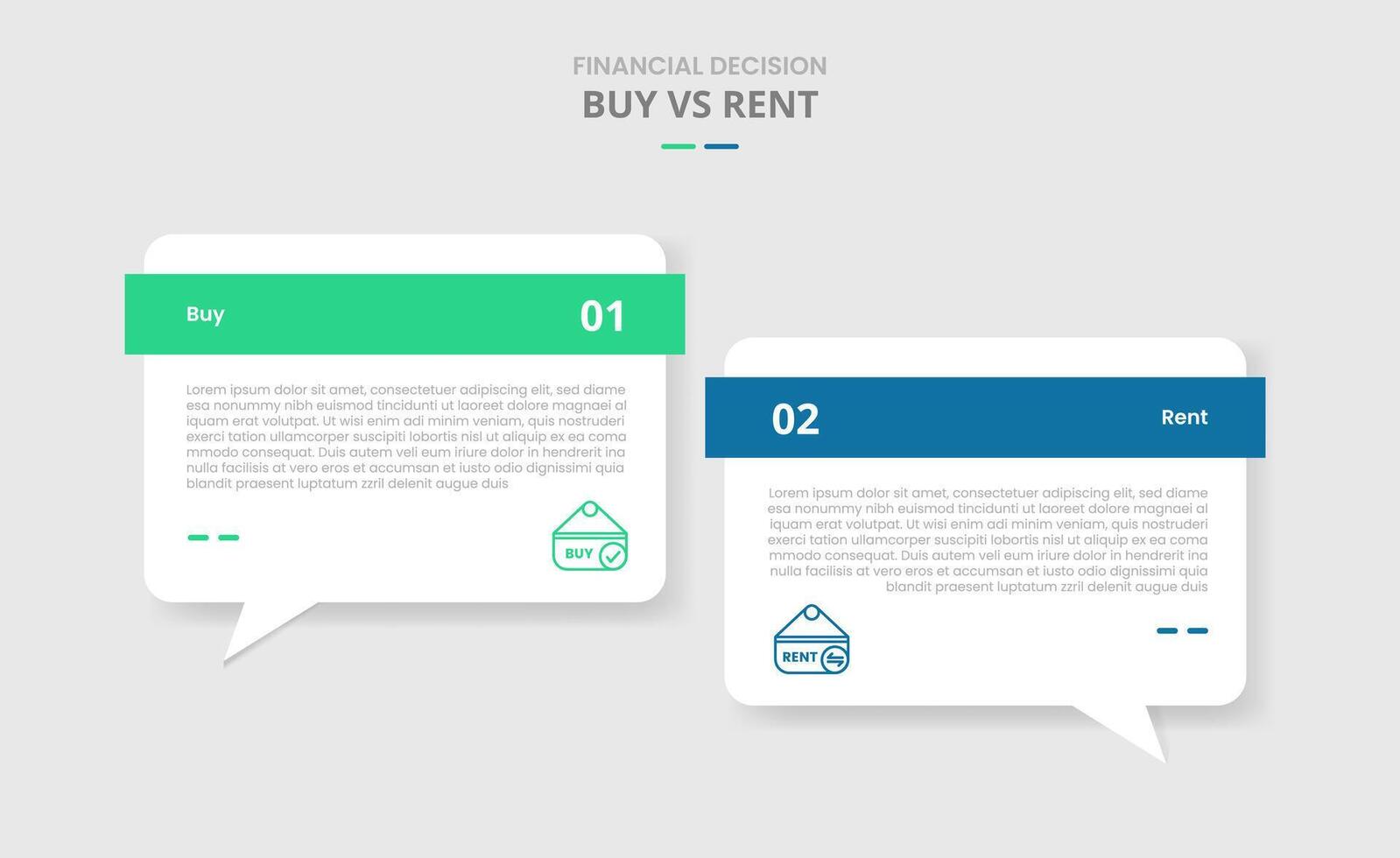 FINANCIAL DECISION
BUY VS RENT

Buy
01

Lorem ipsum dolor sit amet, consectetuer adipiscing elit, sed diame esa nonummy nibh euismod tincidunti ut laoreet dolore magnaei al iquam erat volutpat. Ut wisi enim adi minim veniam, quis nostruderi exerci tation ullamcorper suscipiti lobortis nisl ut aliquip ex ea coma mmodo consequat. Duis autem veli eum iriure dolor in hendrerit ina nulla facilisis at vero eros et accumsan et iusto odio dignissimi quia blandit praesent luptatum zzril delenit augue duis

BUY

02
Rent

Lorem ipsum dolor sit amet, consectetuer adipiscing elit, sed diame esa nonummy nibh euismod tincidunti ut laoreet dolore magnaei al iquam erat volutpat. Ut wisi enim adi minim veniam, quis nostruderi exerci tation ullamcorper suscipiti lobortis nisl ut aliquip ex ea coma mmodo consequat. Duis autem veli eum iriure dolor in hendrerit ina nulla facilisis at vero eros et accumsan et iusto odio dignissimi quia blandit praesent luptatum zzril delenit augue duis

RENT