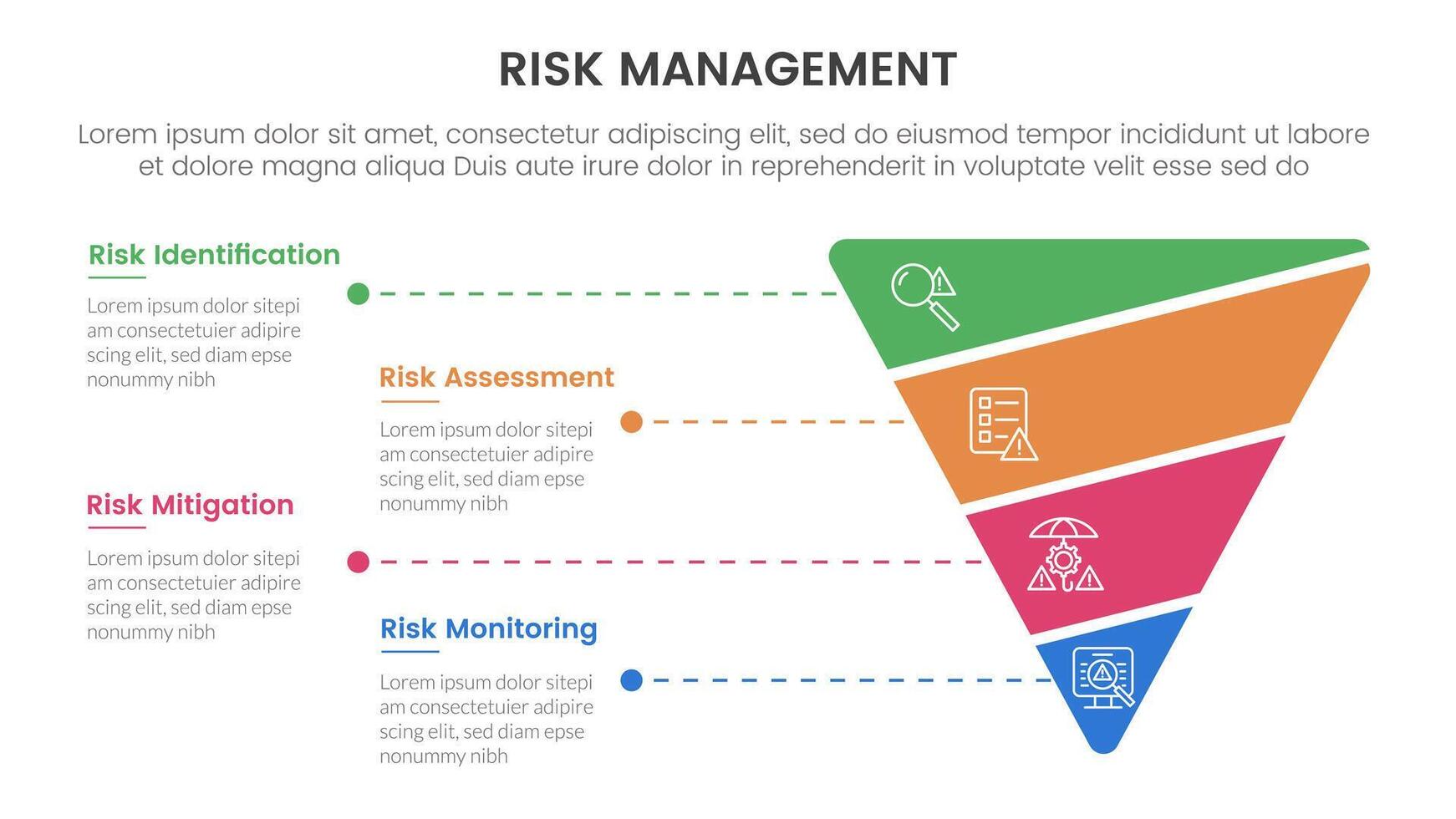 RISK MANAGEMENT

Lorem ipsum dolor sit amet, consectetur adipiscing elit, sed do eiusmod tempor incididunt ut labore et dolore magna aliqua Duis aute irure dolor in reprehenderit in voluptate velit esse sed do

Risk Identification

Lorem ipsum dolor sitepi am consectetuier adipire scing elit, sed diam epse nonummy nibh

Risk Assessment

Lorem ipsum dolor sitepi am consectetuier adipire scing elit, sed diam epse nonummy nibh

Risk Mitigation

Lorem ipsum dolor sitepi am consectetuier adipire scing elit, sed diam epse nonummy nibh

Risk Monitoring

Lorem ipsum dolor sitepi am consectetuier adipire scing elit, sed diam epse nonummy nibh