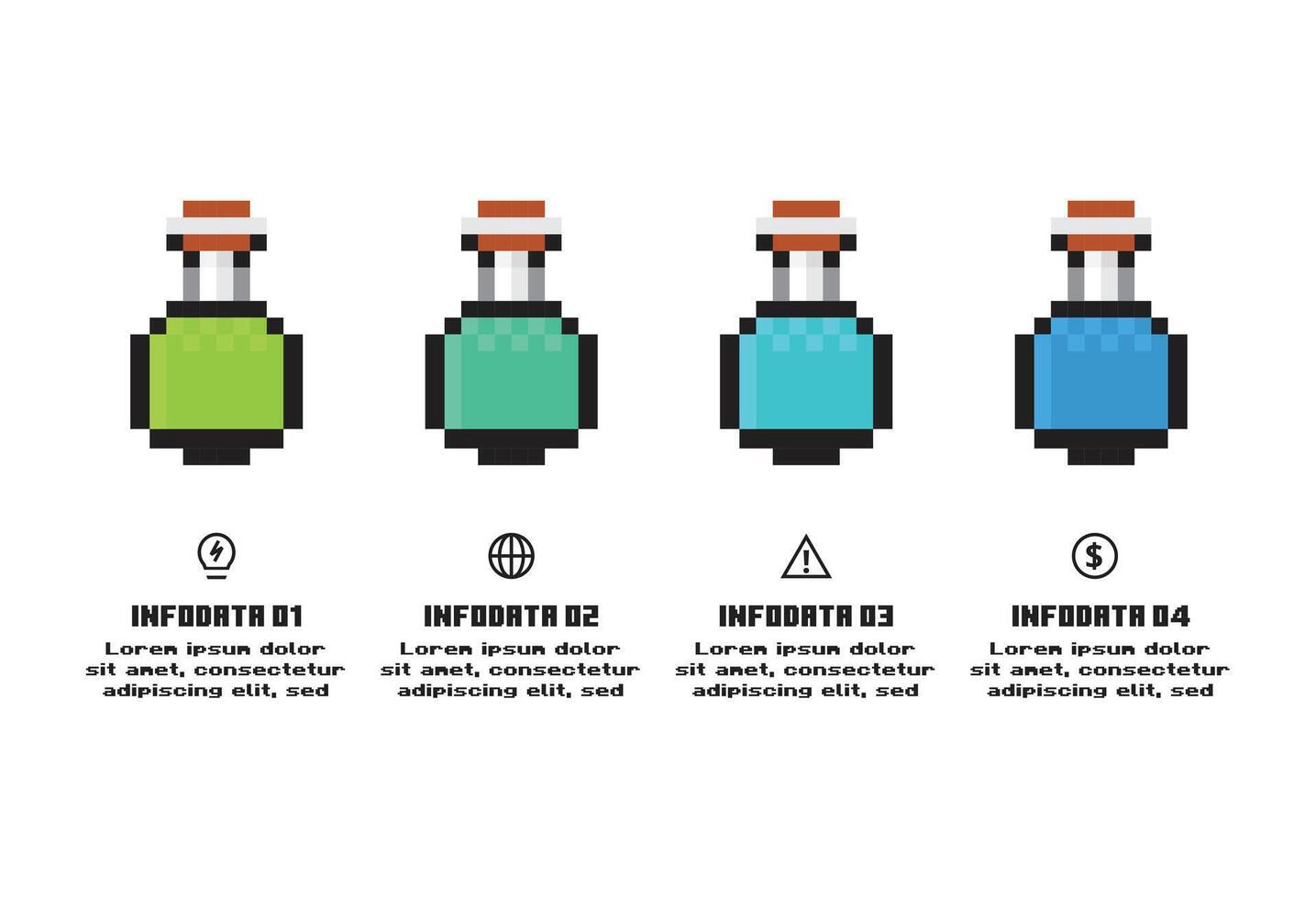 INFODATA 01
Lorem ipsum dolor sit amet, consectetur adipiscing elit, sed

INFODATA 02
Lorem ipsum dolor sit amet, consectetur adipiscing elit, sed

INFODATA 03
Lorem ipsum dolor sit amet, consectetur adipiscing elit, sed

INFODATA 04
Lorem ipsum dolor sit amet, consectetur adipiscing elit, sed