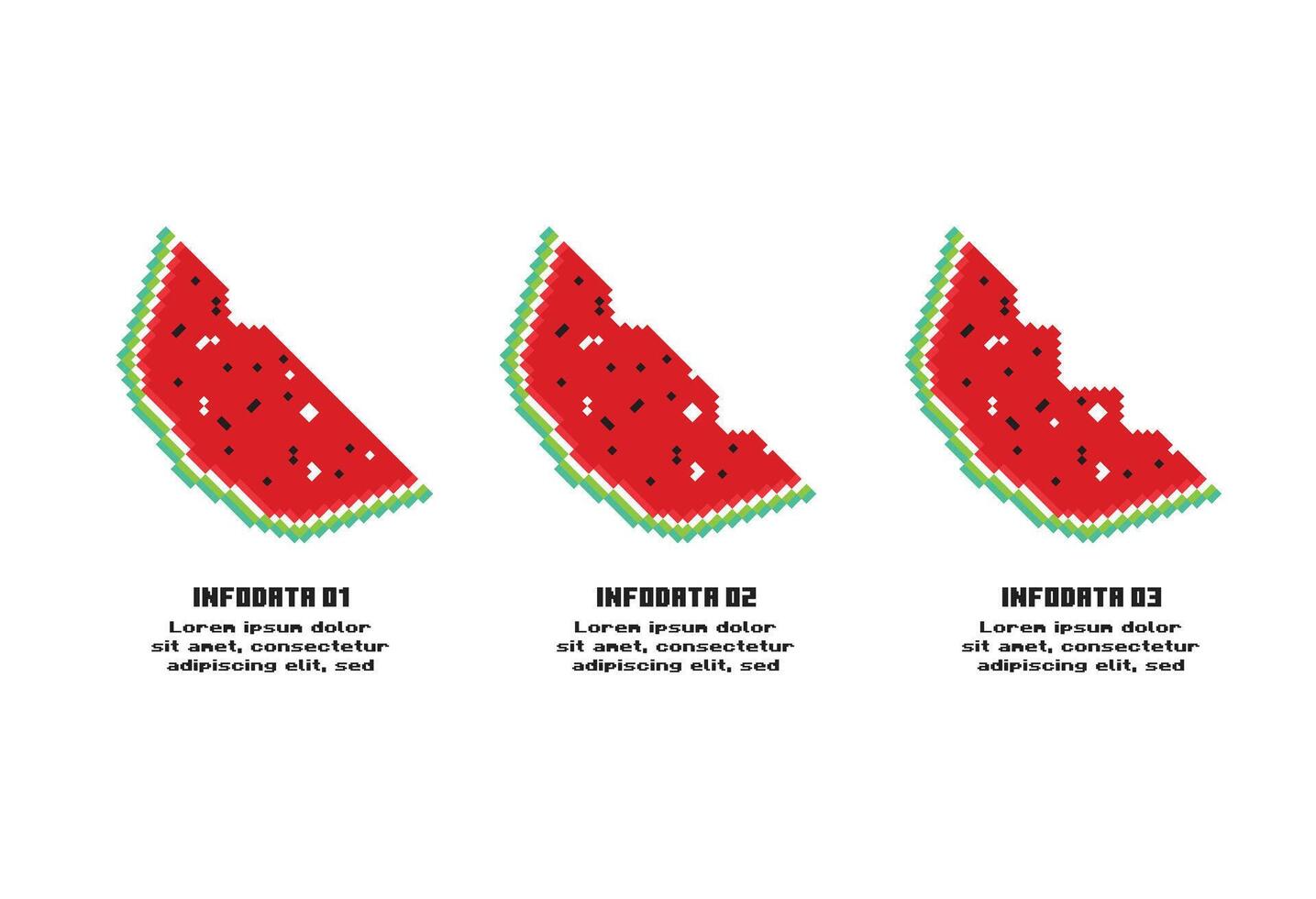 INFODATA 01
Lorem ipsum dolor sit amet, consectetur adipiscing elit, sed

INFODATA 02
Lorem ipsum dolor sit amet, consectetur adipiscing elit, sed

INFODATA 03
Lorem ipsum dolor sit amet, consectetur adipiscing elit, sed