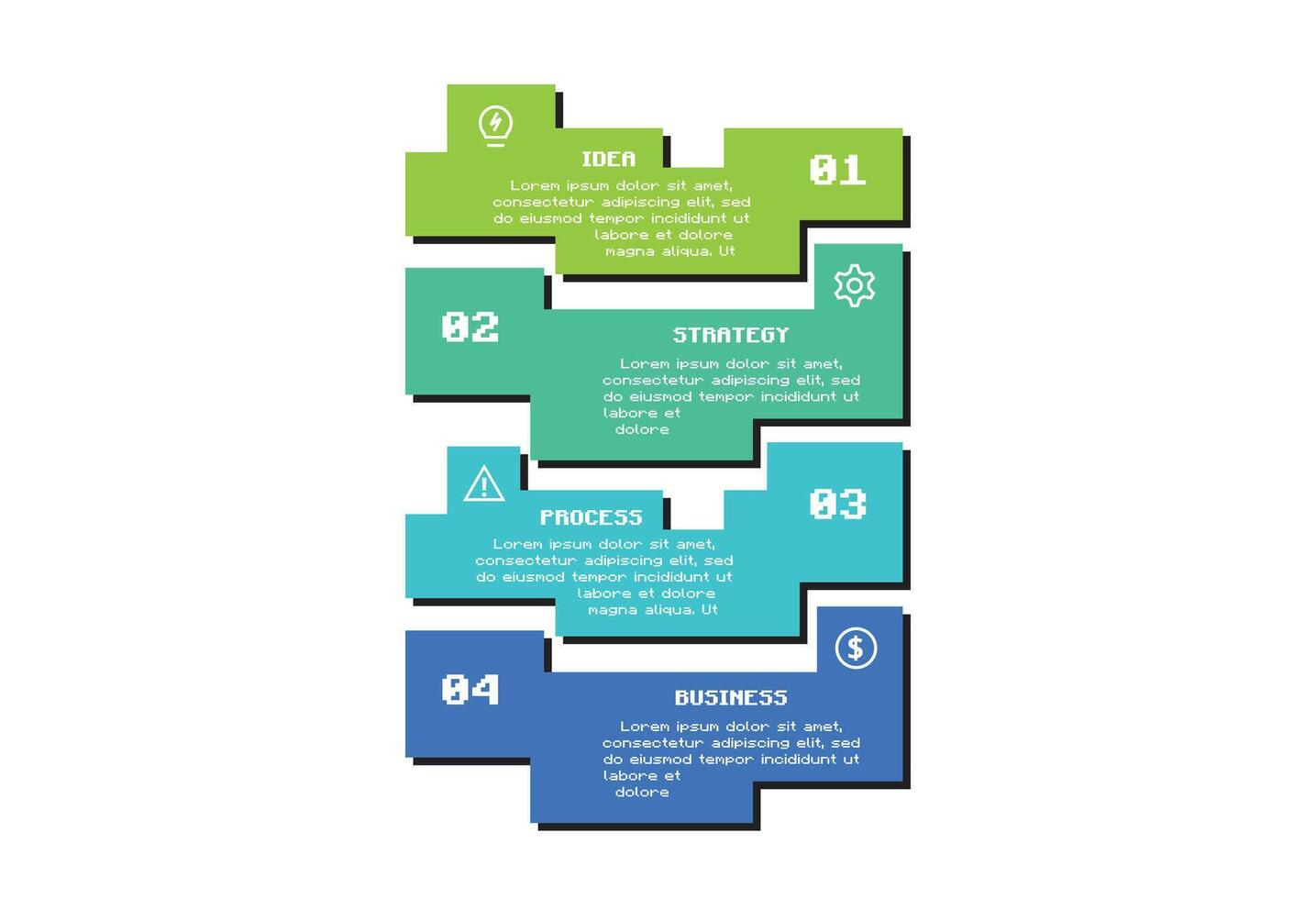 IDEA

01

Lorem ipsum dolor sit amet, consectetur adipiscing elit, sed do eiusmod tempor incididunt ut labore et dolore magna aliqua. Ut

02

STRATEGY

Lorem ipsum dolor sit amet, consectetur adipiscing elit, sed do eiusmod tempor incididunt ut labore et dolore

PROCESS

03

Lorem ipsum dolor sit amet, consectetur adipiscing elit, sed do eiusmod tempor incididunt ut labore et dolore magna aliqua. Ut

04

BUSINESS

Lorem ipsum dolor sit amet, consectetur adipiscing elit, sed do eiusmod tempor incididunt ut labore et dolore