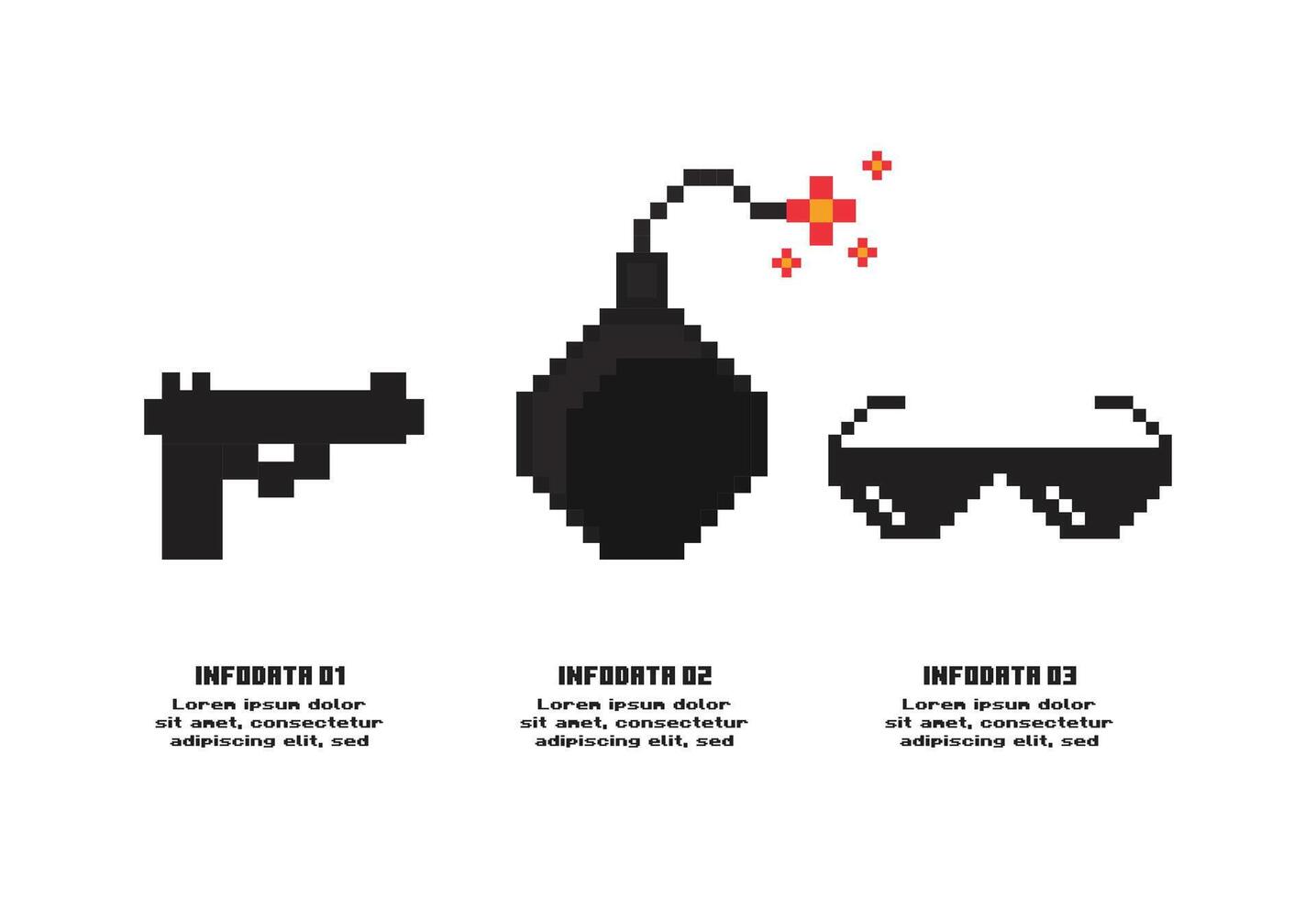 INFODATA 01

Lorem ipsum dolor sit amet, consectetur adipiscing elit, sed

INFODATA 02

Lorem ipsum dolor sit amet, consectetur adipiscing elit, sed

INFODATA 03

Lorem ipsum dolor sit amet, consectetur adipiscing elit, sed