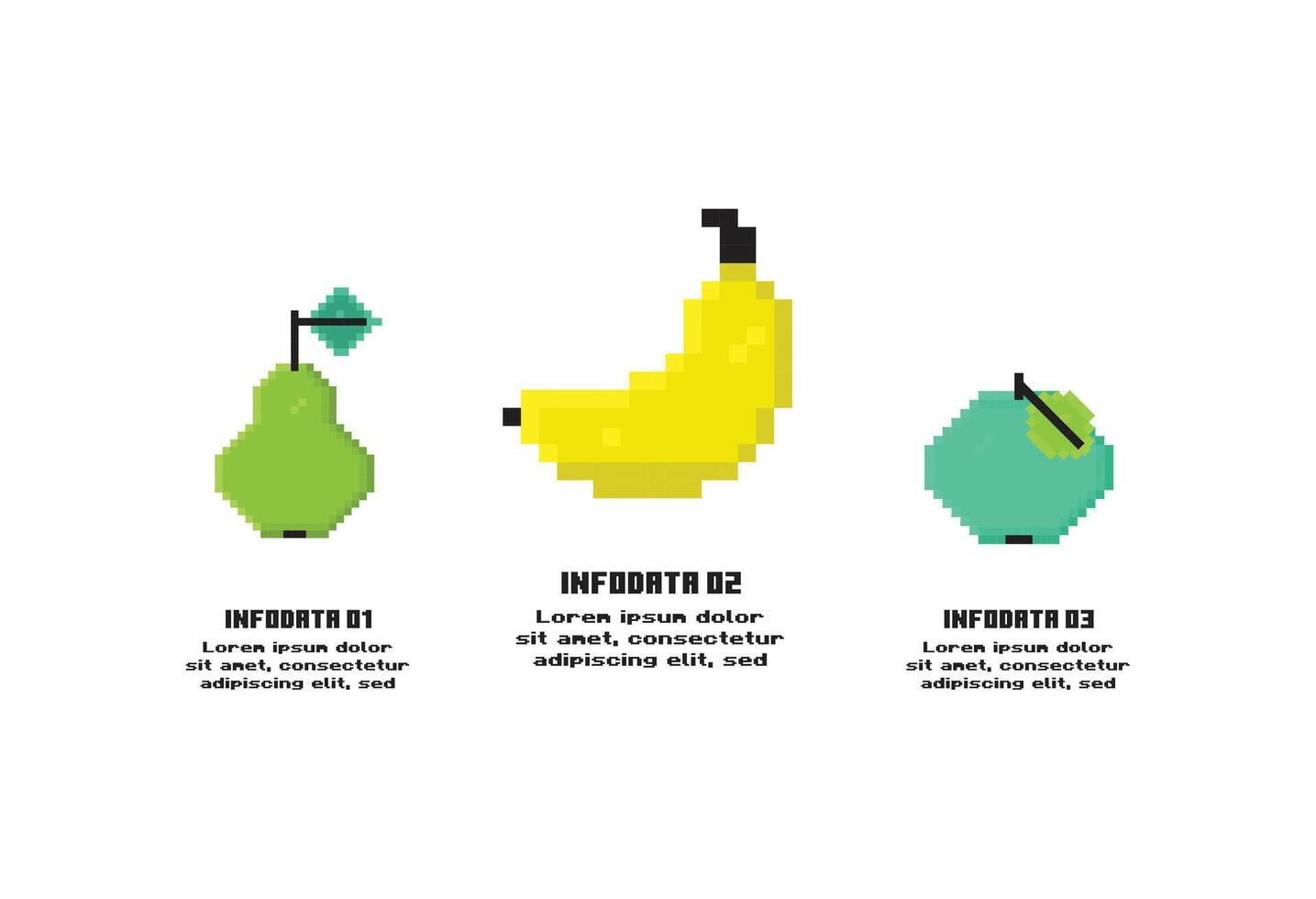 INFODATA 01
Lorem ipsum dolor sit amet, consectetur adipiscing elit, sed

INFODATA 02
Lorem ipsum dolor sit amet, consectetur adipiscing elit, sed

INFODATA 03
Lorem ipsum dolor sit amet, consectetur adipiscing elit, sed