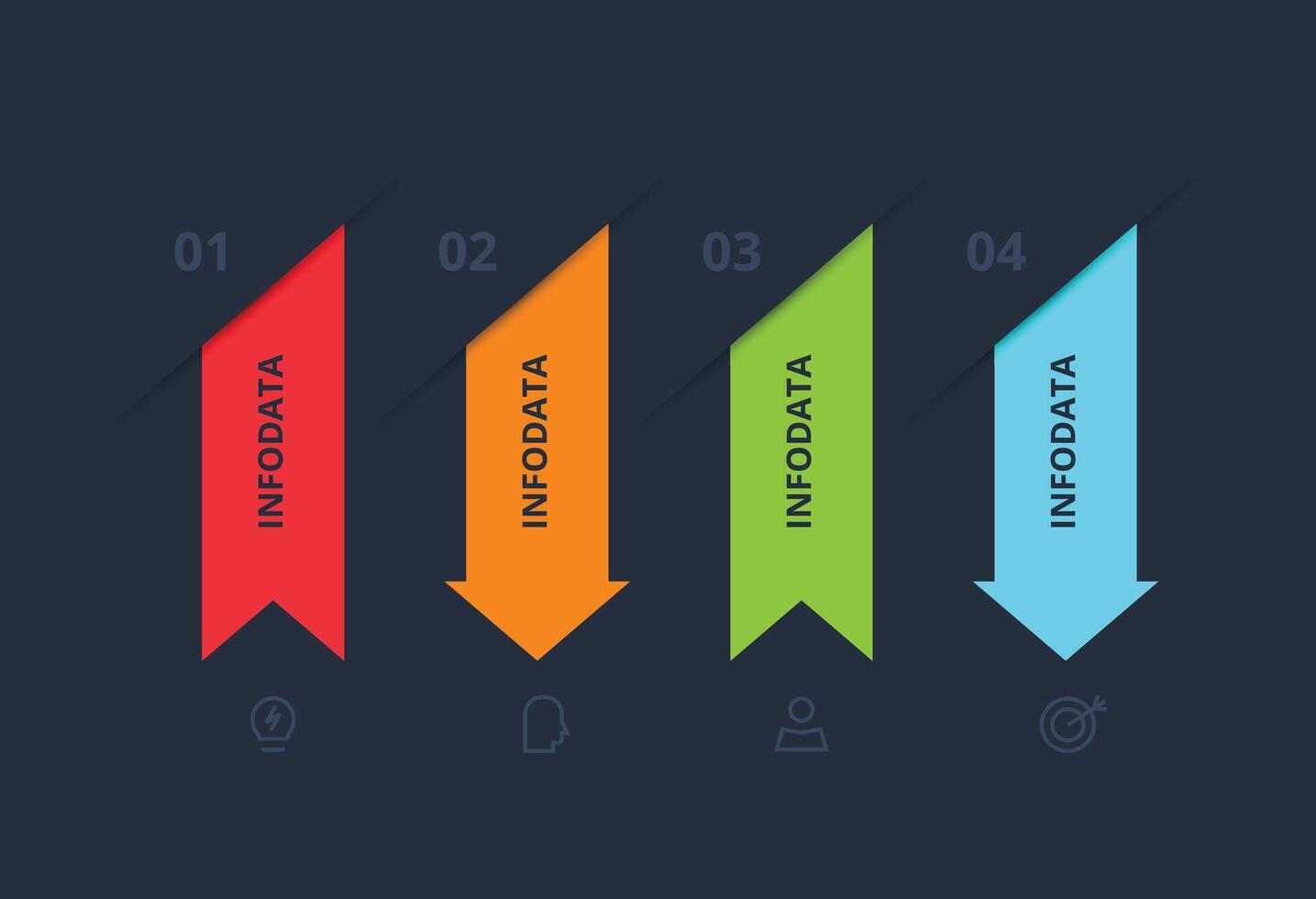 01

INFODATA

02

INFODATA

03

INFODATA

04

INFODATA