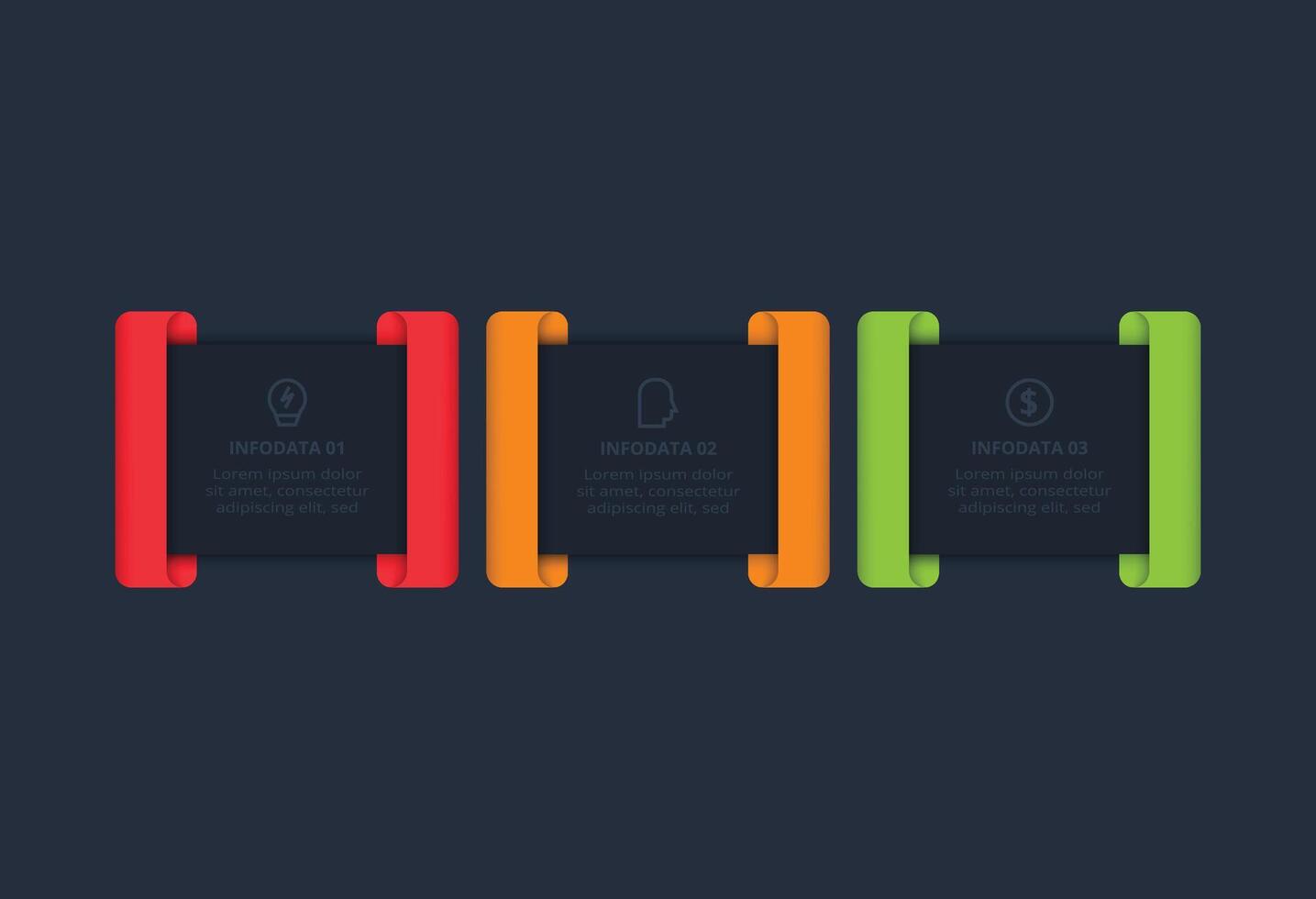 INFODATA 01
Lorem ipsum dolor sit amet, consectetur adipiscing elit, sed

INFODATA 02
Lorem ipsum dolor sit amet, consectetur adipiscing elit, sed

INFODATA 03
Lorem ipsum dolor sit amet, consectetur adipiscing elit, sed