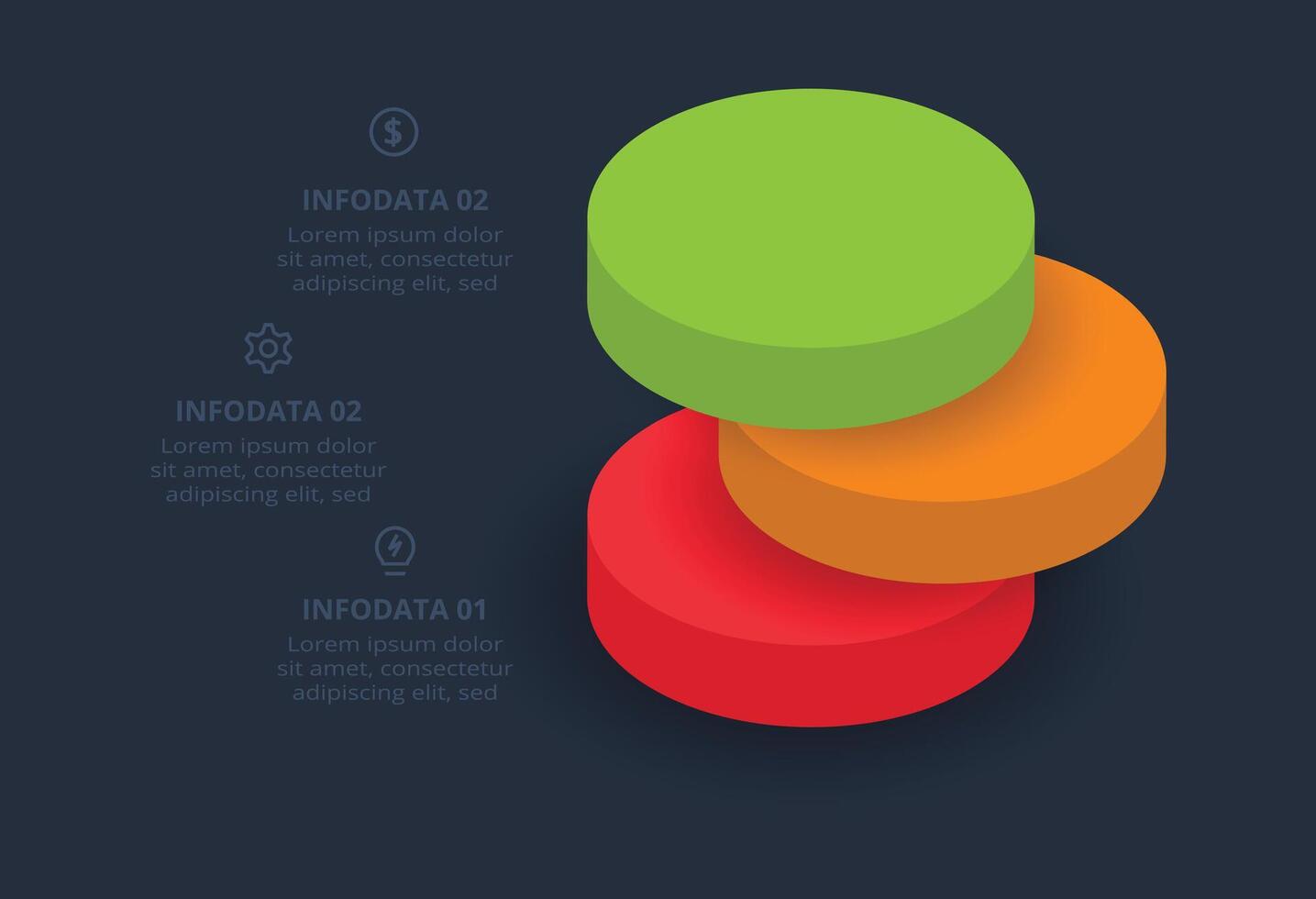 INFODATA 02
Lorem ipsum dolor sit amet, consectetur adipiscing elit, sed

INFODATA 02
Lorem ipsum dolor sit amet, consectetur adipiscing elit, sed

INFODATA 01
Lorem ipsum dolor sit amet, consectetur adipiscing elit, sed