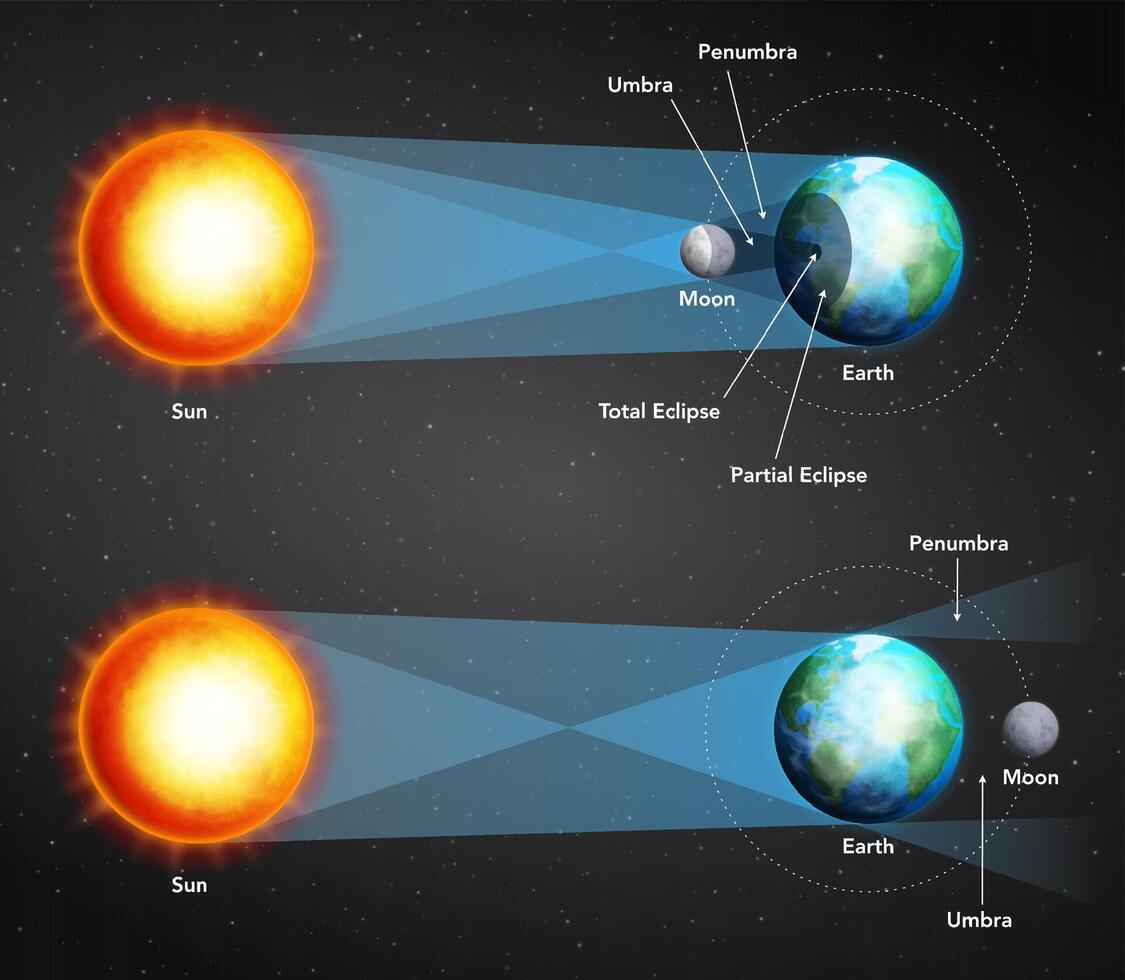 Penumbra
Umbra
Moon
Earth
Sun
Total Eclipse
Partial Eclipse

Penumbra
Moon
Earth
Sun
Umbra