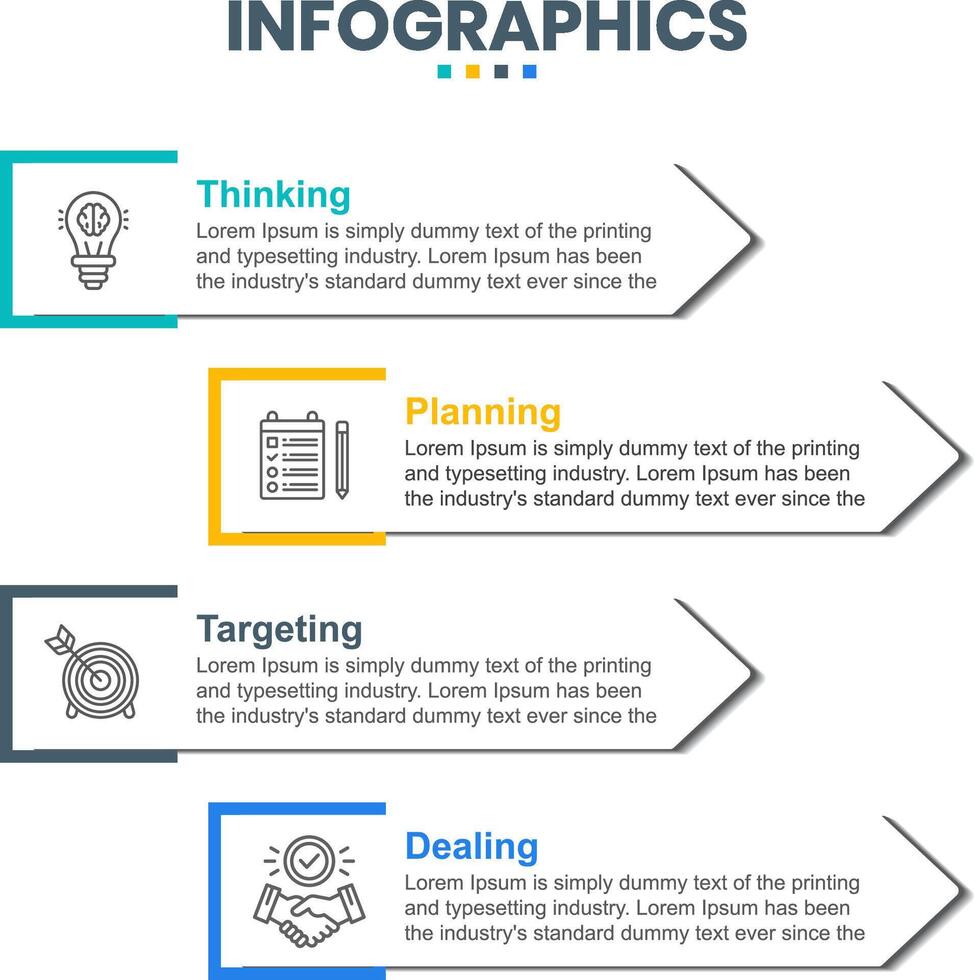 INFOGRAPHICS

Thinking
Lorem Ipsum is simply dummy text of the printing and typesetting industry. Lorem Ipsum has been the industry's standard dummy text ever since the

Planning
Lorem Ipsum is simply dummy text of the printing and typesetting industry. Lorem Ipsum has been the industry's standard dummy text ever since the

Targeting
Lorem Ipsum is simply dummy text of the printing and typesetting industry. Lorem Ipsum has been the industry's standard dummy text ever since the

Dealing
Lorem Ipsum is simply dummy text of the printing and typesetting industry. Lorem Ipsum has been the industry's standard dummy text ever since the