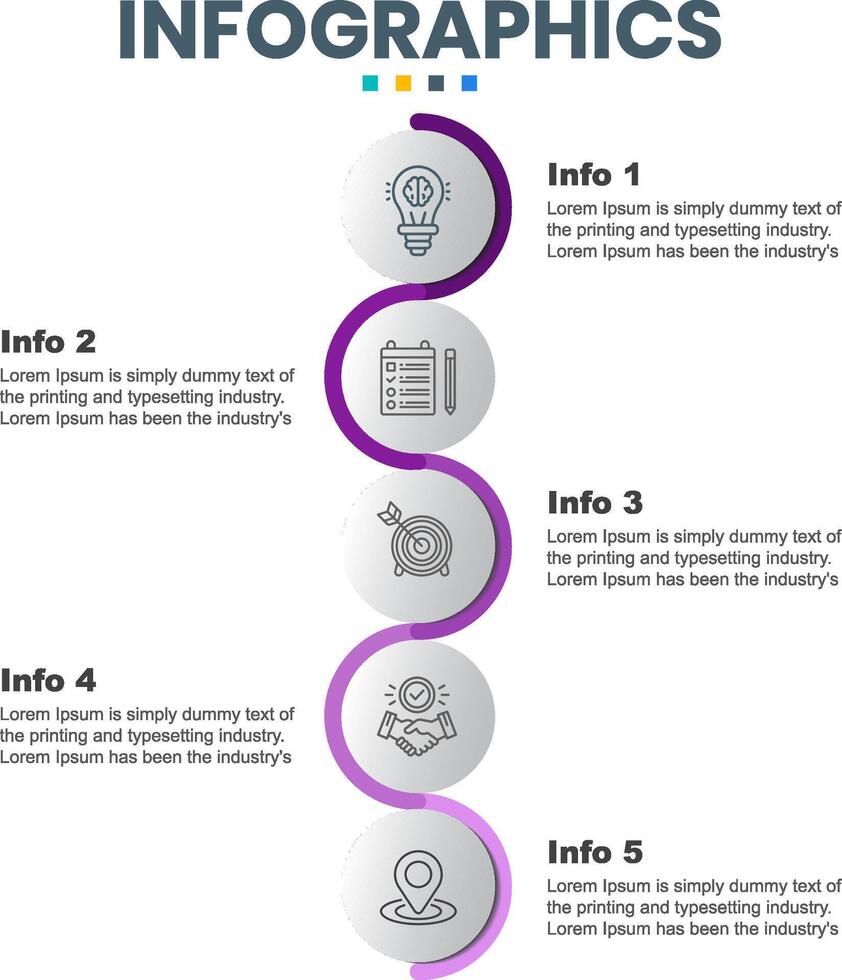 INFOGRAPHICS

Info 1
Lorem Ipsum is simply dummy text of the printing and typesetting industry. Lorem Ipsum has been the industry's

Info 2
Lorem Ipsum is simply dummy text of the printing and typesetting industry. Lorem Ipsum has been the industry's

Info 3
Lorem Ipsum is simply dummy text of the printing and typesetting industry. Lorem Ipsum has been the industry's

Info 4
Lorem Ipsum is simply dummy text of the printing and typesetting industry. Lorem Ipsum has been the industry's

Info 5
Lorem Ipsum is simply dummy text of the printing and typesetting industry. Lorem Ipsum has been the industry's