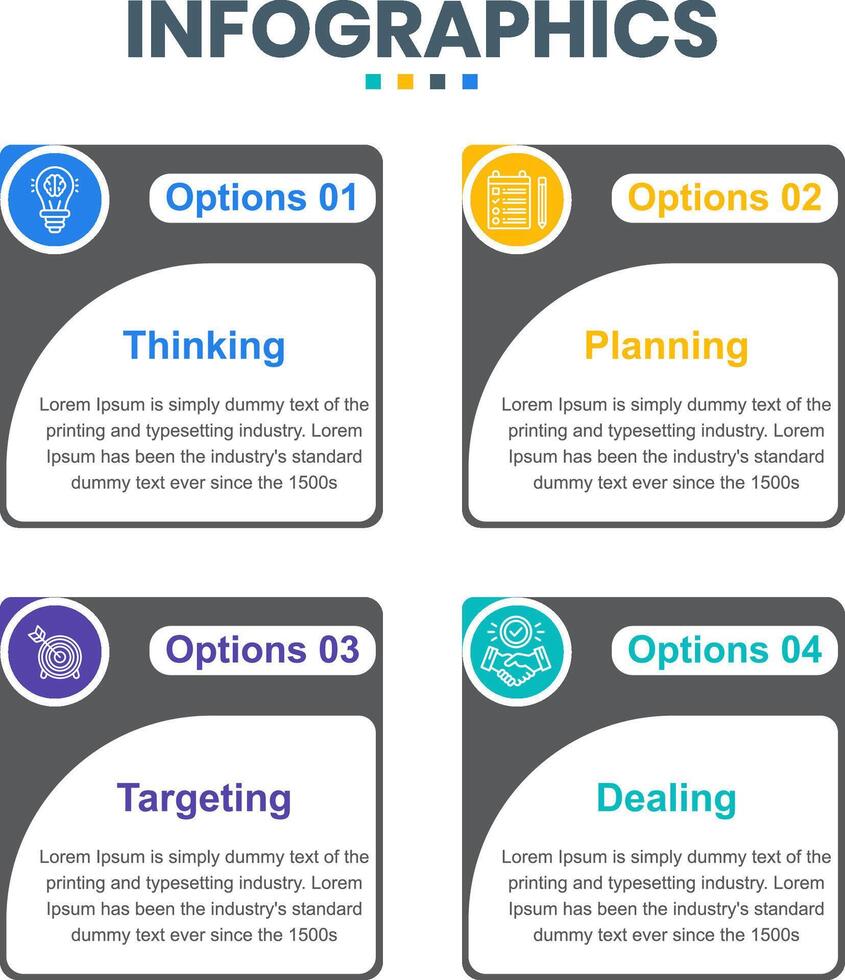 INFOGRAPHICS

Options 01

Thinking

Lorem Ipsum is simply dummy text of the printing and typesetting industry. Lorem Ipsum has been the industry's standard dummy text ever since the 1500s

Options 02

Planning

Lorem Ipsum is simply dummy text of the printing and typesetting industry. Lorem Ipsum has been the industry's standard dummy text ever since the 1500s

Options 03

Targeting

Lorem Ipsum is simply dummy text of the printing and typesetting industry. Lorem Ipsum has been the industry's standard dummy text ever since the 1500s

Options 04

Dealing

Lorem Ipsum is simply dummy text of the printing and typesetting industry. Lorem Ipsum has been the industry's standard dummy text ever since the 1500s