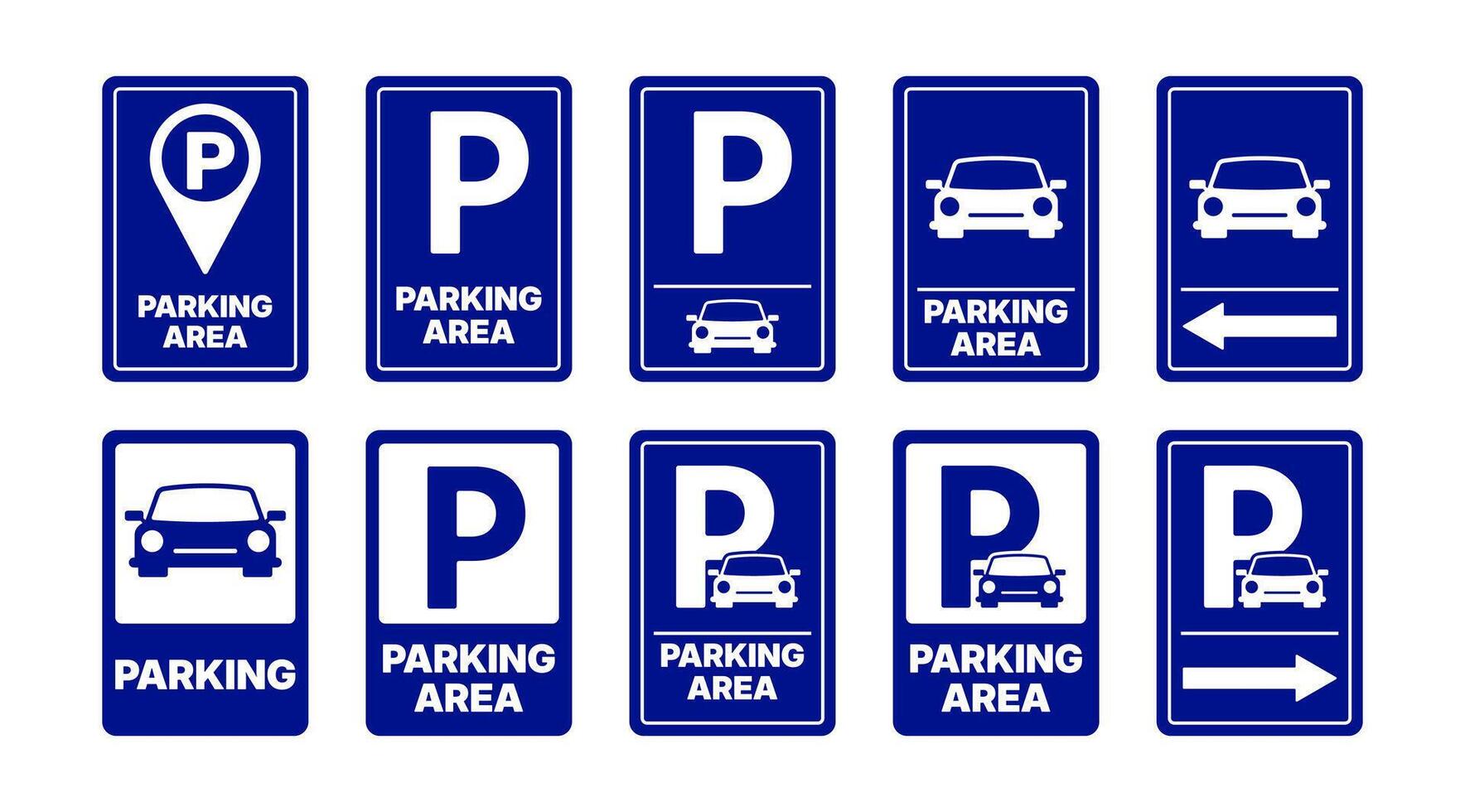 P
PARKING AREA

P
PARKING AREA

P

PARKING AREA

PARKING

P
PARKING AREA

P
PARKING AREA

P
PARKING AREA

P