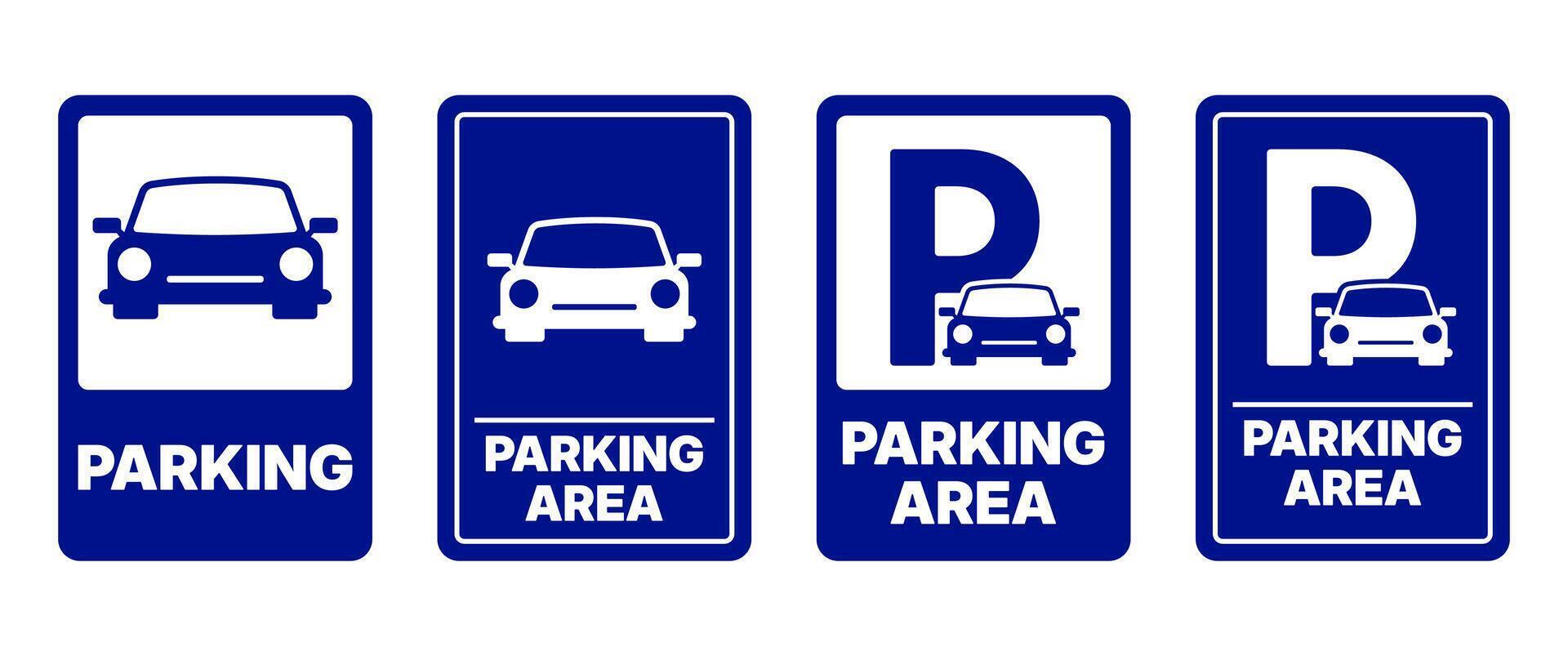 PARKING

PARKING AREA

P

PARKING AREA

P

PARKING AREA