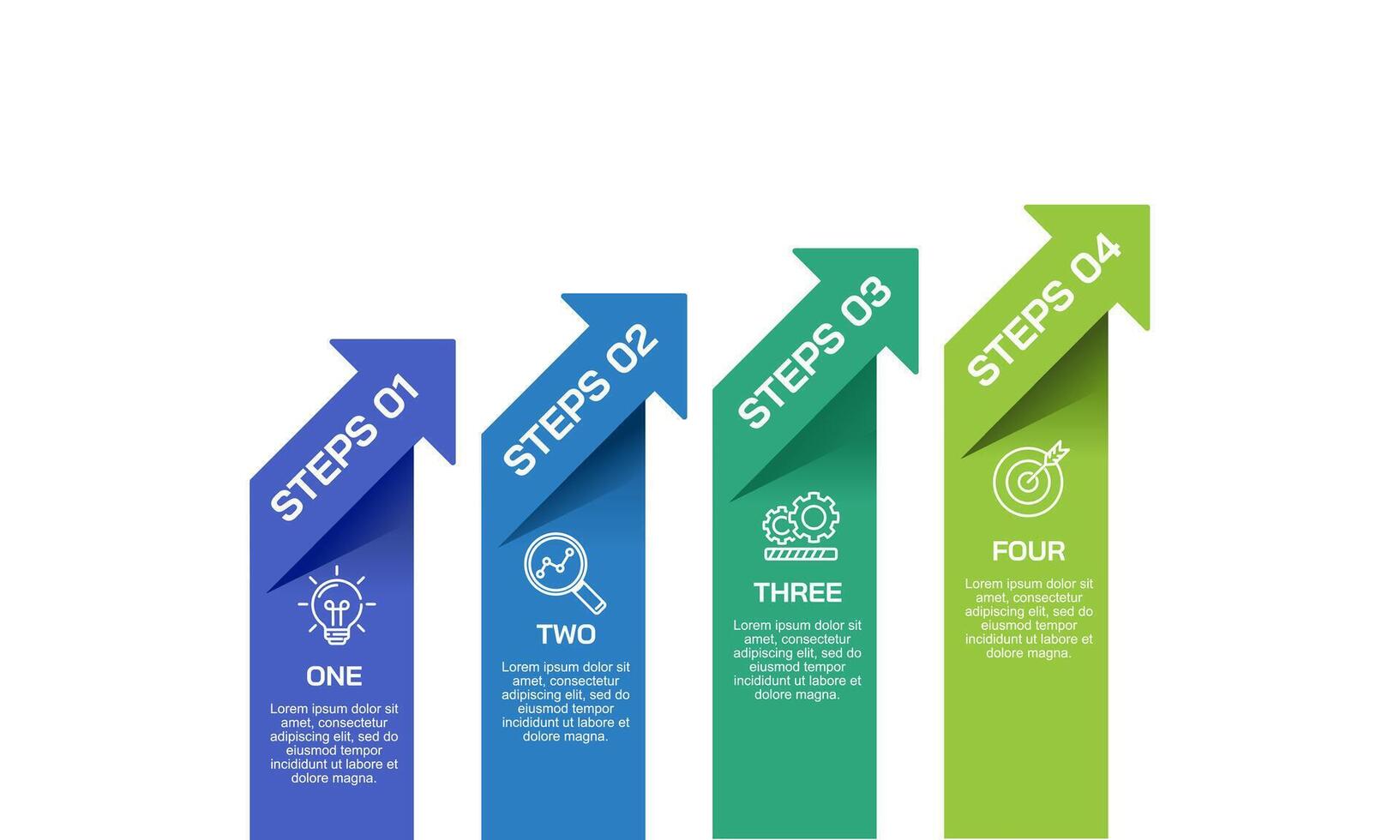 STEPS 01

ONE

Lorem ipsum dolor sit amet, consectetur adipiscing elit, sed do eiusmod tempor incididunt ut labore et dolore magna.

STEPS 02

TWO

Lorem ipsum dolor sit amet, consectetur adipiscing elit, sed do eiusmod tempor incididunt ut labore et dolore magna.

STEPS 03

THREE

Lorem ipsum dolor sit amet, consectetur adipiscing elit, sed do eiusmod tempor incididunt ut labore et dolore magna.

STEPS 04

FOUR

Lorem ipsum dolor sit amet, consectetur adipiscing elit, sed do eiusmod tempor incididunt ut labore et dolore magna.