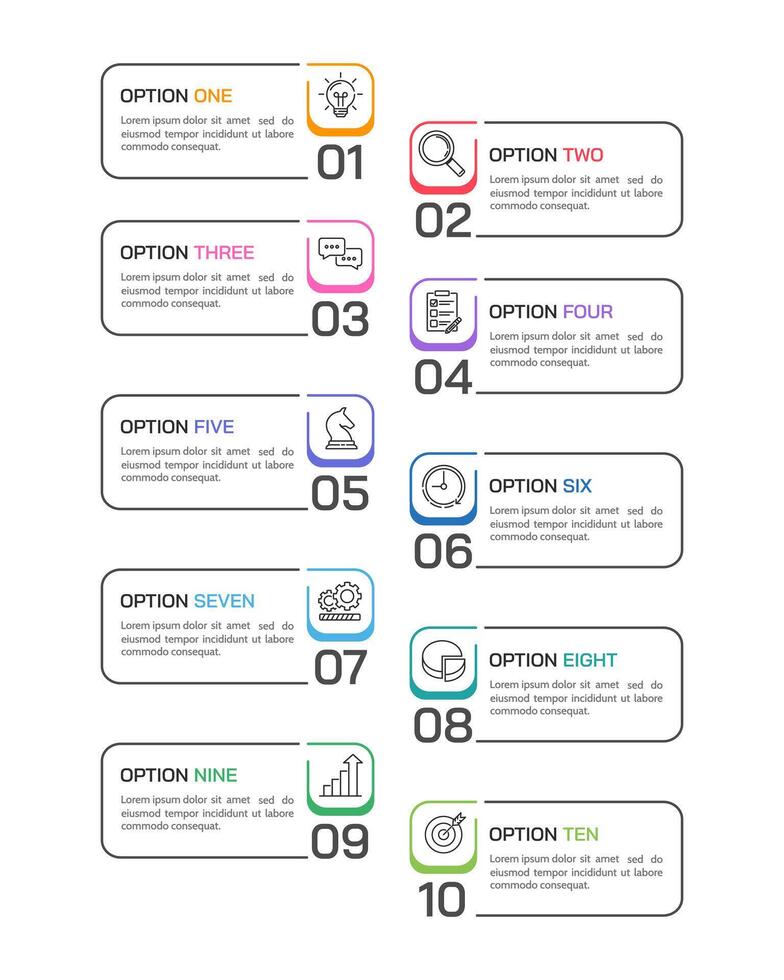 OPTION ONE

Lorem ipsum dolor sit amet sed do eiusmod tempor incididunt ut labore commodo consequat.

01

OPTION TWO

Lorem ipsum dolor sit amet sed do eiusmod tempor incididunt ut labore commodo consequat.

02

OPTION THREE

Lorem ipsum dolor sit amet sed do eiusmod tempor incididunt ut labore commodo consequat.

03

OPTION FOUR

Lorem ipsum dolor sit amet sed do eiusmod tempor incididunt ut labore commodo consequat.

04

OPTION FIVE

Lorem ipsum dolor sit amet sed do eiusmod tempor incididunt ut labore commodo consequat.

05

OPTION SIX

Lorem ipsum dolor sit amet sed do eiusmod tempor incididunt ut labore commodo consequat.

06

OPTION SEVEN

Lorem ipsum dolor sit amet sed do eiusmod tempor incididunt ut labore commodo consequat.

07

OPTION EIGHT

Lorem ipsum dolor sit amet sed do eiusmod tempor incididunt ut labore commodo consequat.

08

OPTION NINE

Lorem ipsum dolor sit amet sed do eiusmod tempor incididunt ut labore commodo consequat.

09

OPTION TEN

Lorem ipsum dolor sit amet sed do eiusmod tempor incididunt ut labore commodo consequat.

10