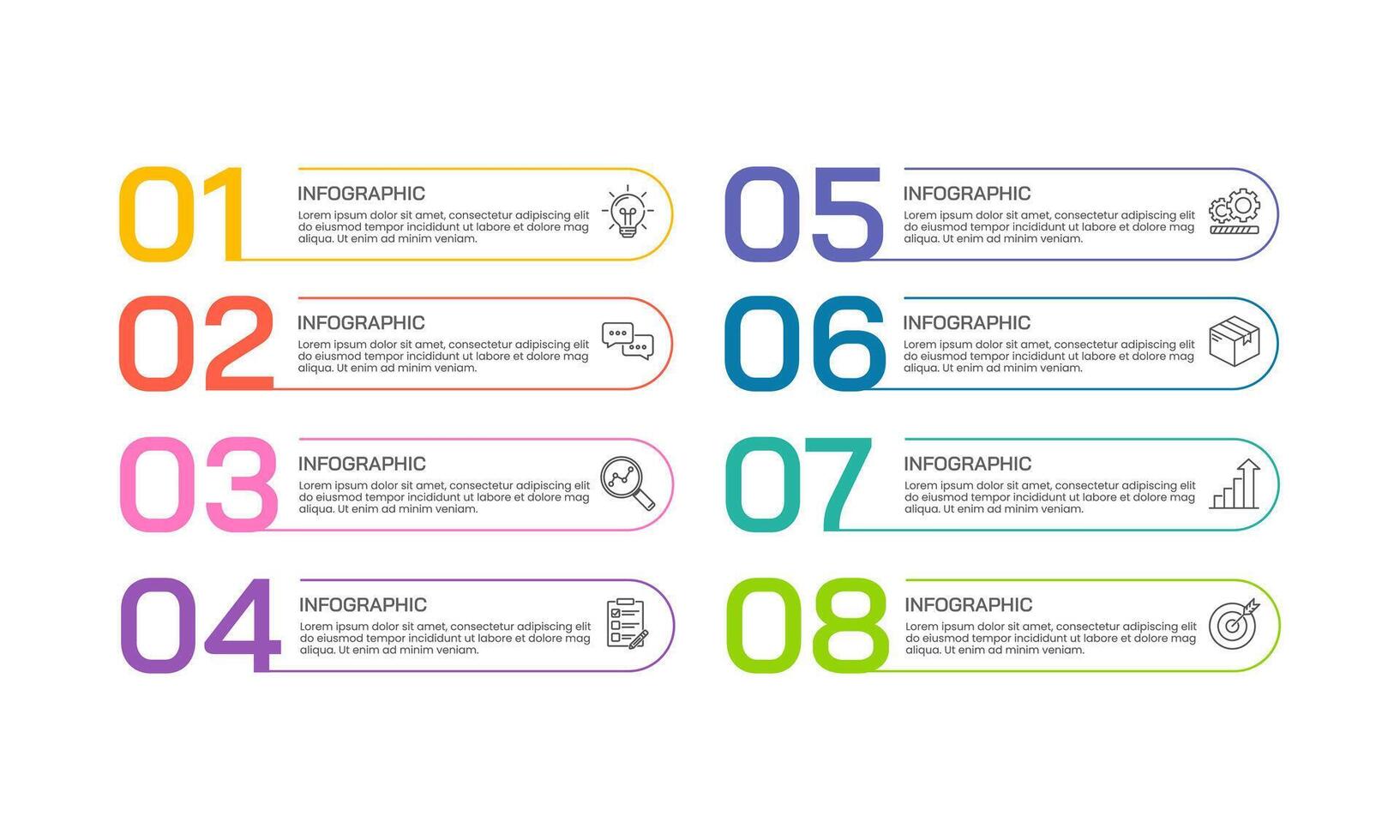 01
INFOGRAPHIC
Lorem ipsum dolor sit amet, consectetur adipiscing elit do eiusmod tempor incididunt ut labore et dolore mag aliqua. Ut enim ad minim veniam.

02
INFOGRAPHIC
Lorem ipsum dolor sit amet, consectetur adipiscing elit do eiusmod tempor incididunt ut labore et dolore mag aliqua. Ut enim ad minim veniam.

03
INFOGRAPHIC
Lorem ipsum dolor sit amet, consectetur adipiscing elit do eiusmod tempor incididunt ut labore et dolore mag aliqua. Ut enim ad minim veniam.

04
INFOGRAPHIC
Lorem ipsum dolor sit amet, consectetur adipiscing elit do eiusmod tempor incididunt ut labore et dolore mag aliqua. Ut enim ad minim veniam.

05
INFOGRAPHIC
Lorem ipsum dolor sit amet, consectetur adipiscing elit do eiusmod tempor incididunt ut labore et dolore mag aliqua. Ut enim ad minim veniam.

06
INFOGRAPHIC
Lorem ipsum dolor sit amet, consectetur adipiscing elit do eiusmod tempor incididunt ut labore et dolore mag aliqua. Ut enim ad minim veniam.

07
INFOGRAPHIC
Lorem ipsum dolor sit amet, consectetur adipiscing elit do eiusmod tempor incididunt ut labore et dolore mag aliqua. Ut enim ad minim veniam.

08
INFOGRAPHIC
Lorem ipsum dolor sit amet, consectetur adipiscing elit do eiusmod tempor incididunt ut labore et dolore mag aliqua. Ut enim ad minim veniam.