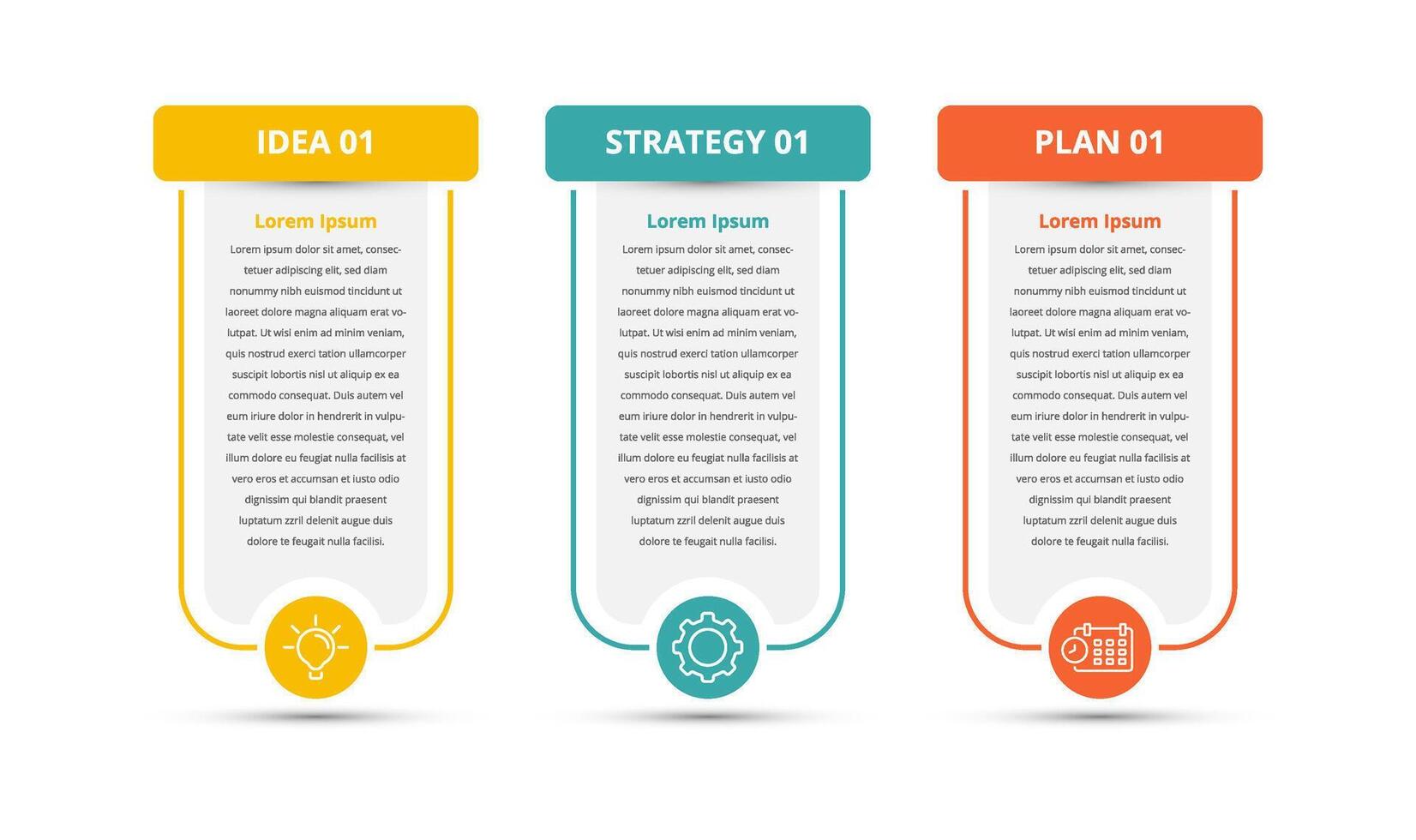 IDEA 01

Lorem Ipsum

Lorem ipsum dolor sit amet, consectetuer adipiscing elit, sed diam nonummy nibh euismod tincidunt ut laoreet dolore magna aliquam erat volutpat. Ut wisi enim ad minim veniam, quis nostrud exerci tation ullamcorper suscipit lobortis nisl ut aliquip ex ea commodo consequat. Duis autem vel eum iriure dolor in hendrerit in vulputate velit esse molestie consequat, vel illum dolore eu feugiat nulla facilisis at vero eros et accumsan et iusto odio dignissim qui blandit praesent luptatum zzril delenit augue duis dolore te feugait nulla facilisi.

STRATEGY 01

Lorem Ipsum

Lorem ipsum dolor sit amet, consectetuer adipiscing elit, sed diam nonummy nibh euismod tincidunt ut laoreet dolore magna aliquam erat volutpat. Ut wisi enim ad minim veniam, quis nostrud exerci tation ullamcorper suscipit lobortis nisl ut aliquip ex ea commodo consequat. Duis autem vel eum iriure dolor in hendrerit in vulputate velit esse molestie consequat, vel illum dolore eu feugiat nulla facilisis at vero eros et accumsan et iusto odio dignissim qui blandit praesent luptatum zzril delenit augue duis dolore te feugait nulla facilisi.

PLAN 01

Lorem Ipsum

Lorem ipsum dolor sit amet, consectetuer adipiscing elit, sed diam nonummy nibh euismod tincidunt ut laoreet dolore magna aliquam erat volutpat. Ut wisi enim ad minim veniam, quis nostrud exerci tation ullamcorper suscipit lobortis nisl ut aliquip ex ea commodo consequat. Duis autem vel eum iriure dolor in hendrerit in vulputate velit esse molestie consequat, vel illum dolore eu feugiat nulla facilisis at vero eros et accumsan et iusto odio dignissim qui blandit praesent luptatum zzril delenit augue duis dolore te feugait nulla facilisi.