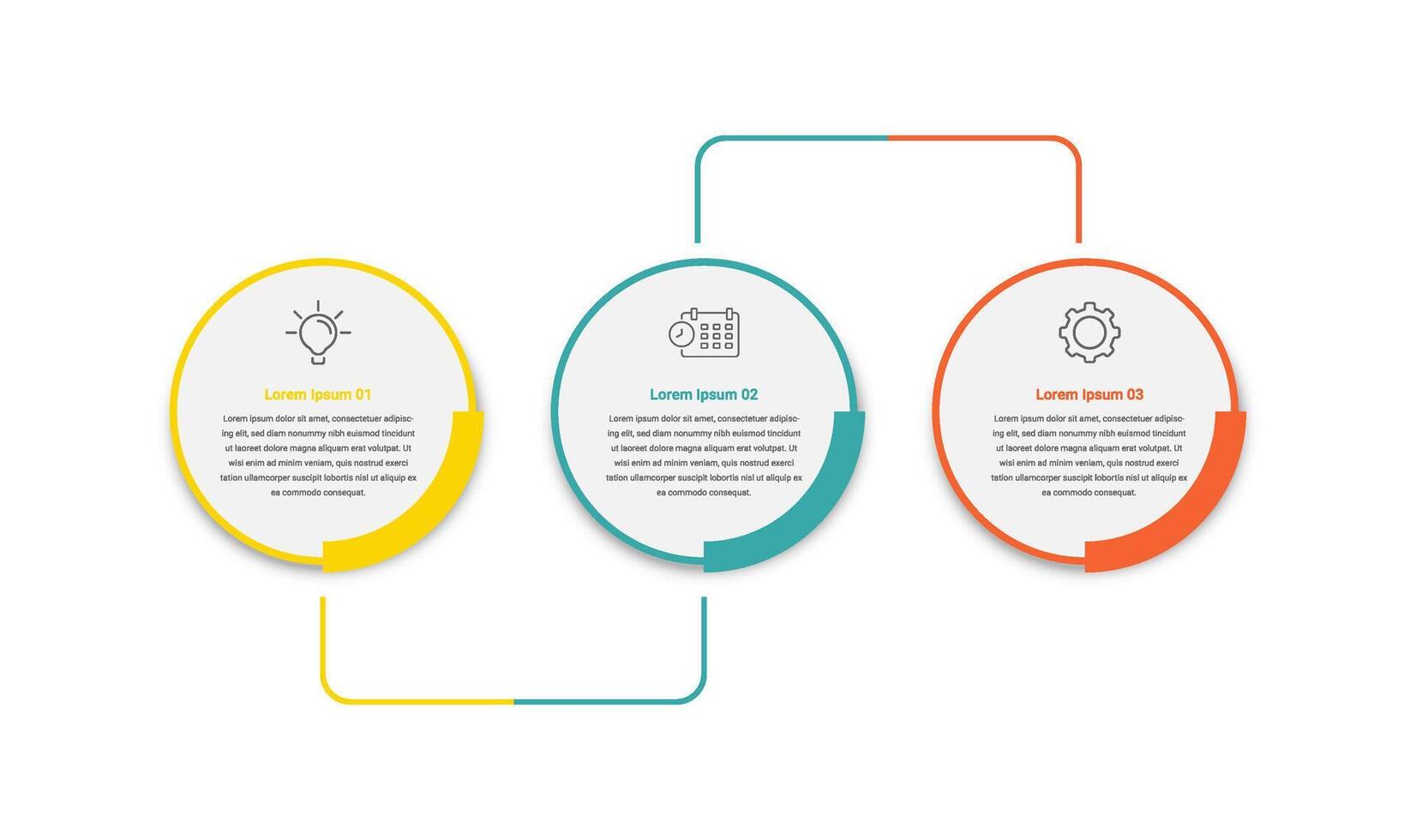 Lorem Ipsum 01

Lorem ipsum dolor sit amet, consectetuer adipiscing elit, sed diam nonummy nibh euismod tincidunt ut laoreet dolore magna aliquam erat volutpat. Ut wisi enim ad minim veniam, quis nostrud exerci tation ullamcorper suscipit lobortis nisl ut aliquip ex ea commodo consequat.

Lorem Ipsum 02

Lorem ipsum dolor sit amet, consectetuer adipiscing elit, sed diam nonummy nibh euismod tincidunt ut laoreet dolore magna aliquam erat volutpat. Ut wisi enim ad minim veniam, quis nostrud exerci tation ullamcorper suscipit lobortis nisl ut aliquip ex ea commodo consequat.

Lorem Ipsum 03

Lorem ipsum dolor sit amet, consectetuer adipiscing elit, sed diam nonummy nibh euismod tincidunt ut laoreet dolore magna aliquam erat volutpat. Ut wisi enim ad minim veniam, quis nostrud exerci tation ullamcorper suscipit lobortis nisl ut aliquip ex ea commodo consequat.