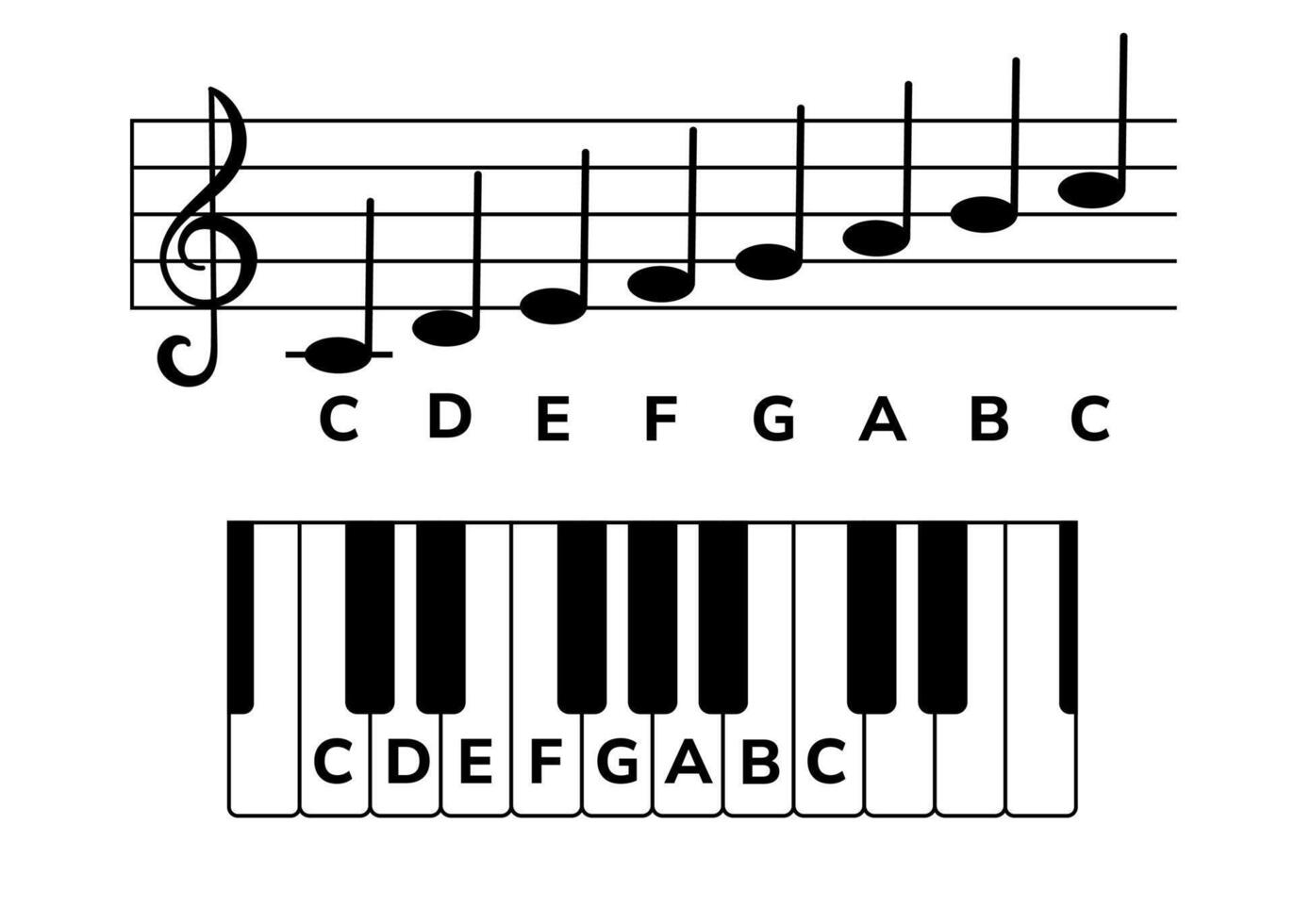 C D E F G A B C

C D E F G A B C