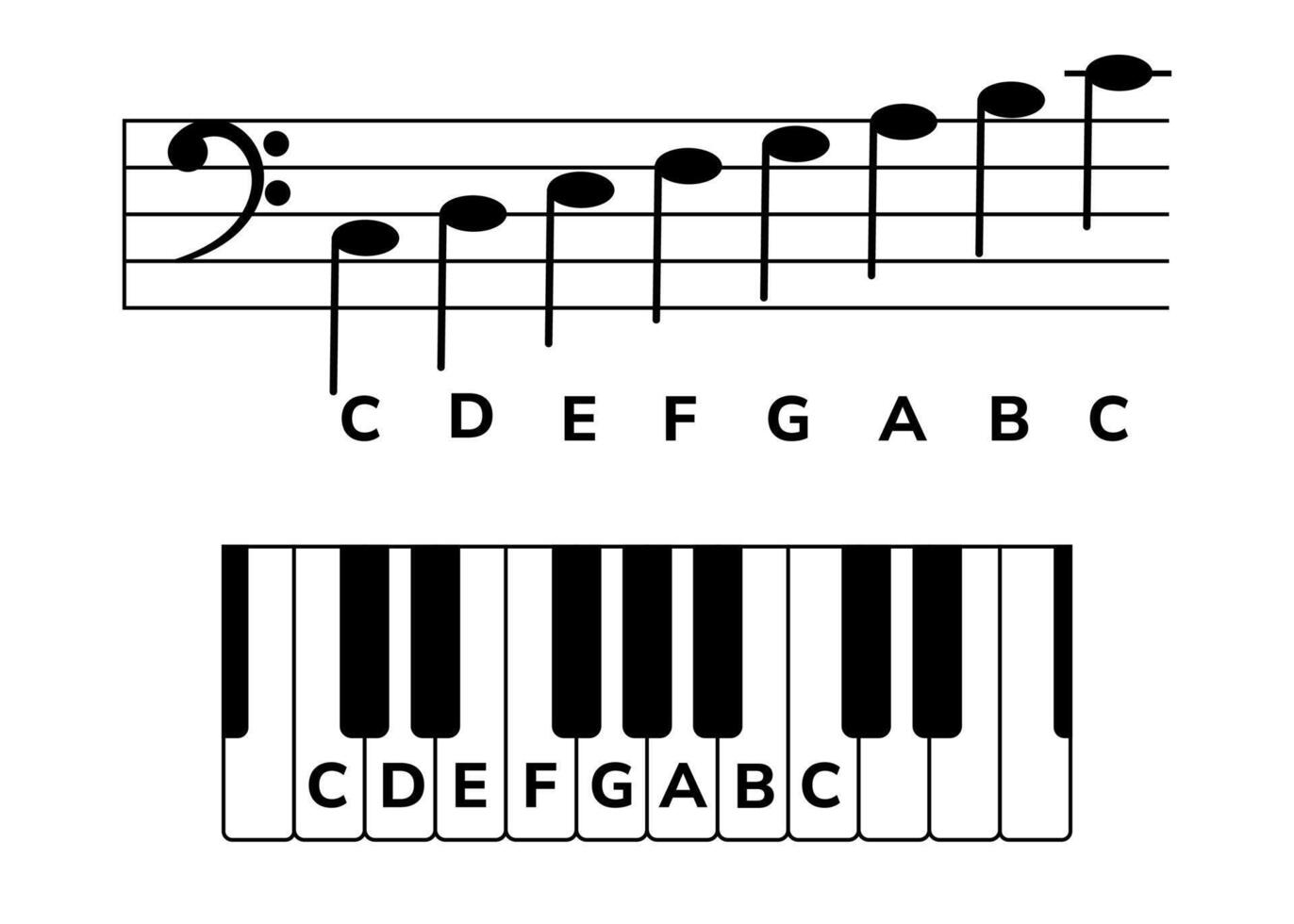 C D E F G A B C

C D E F G A B C