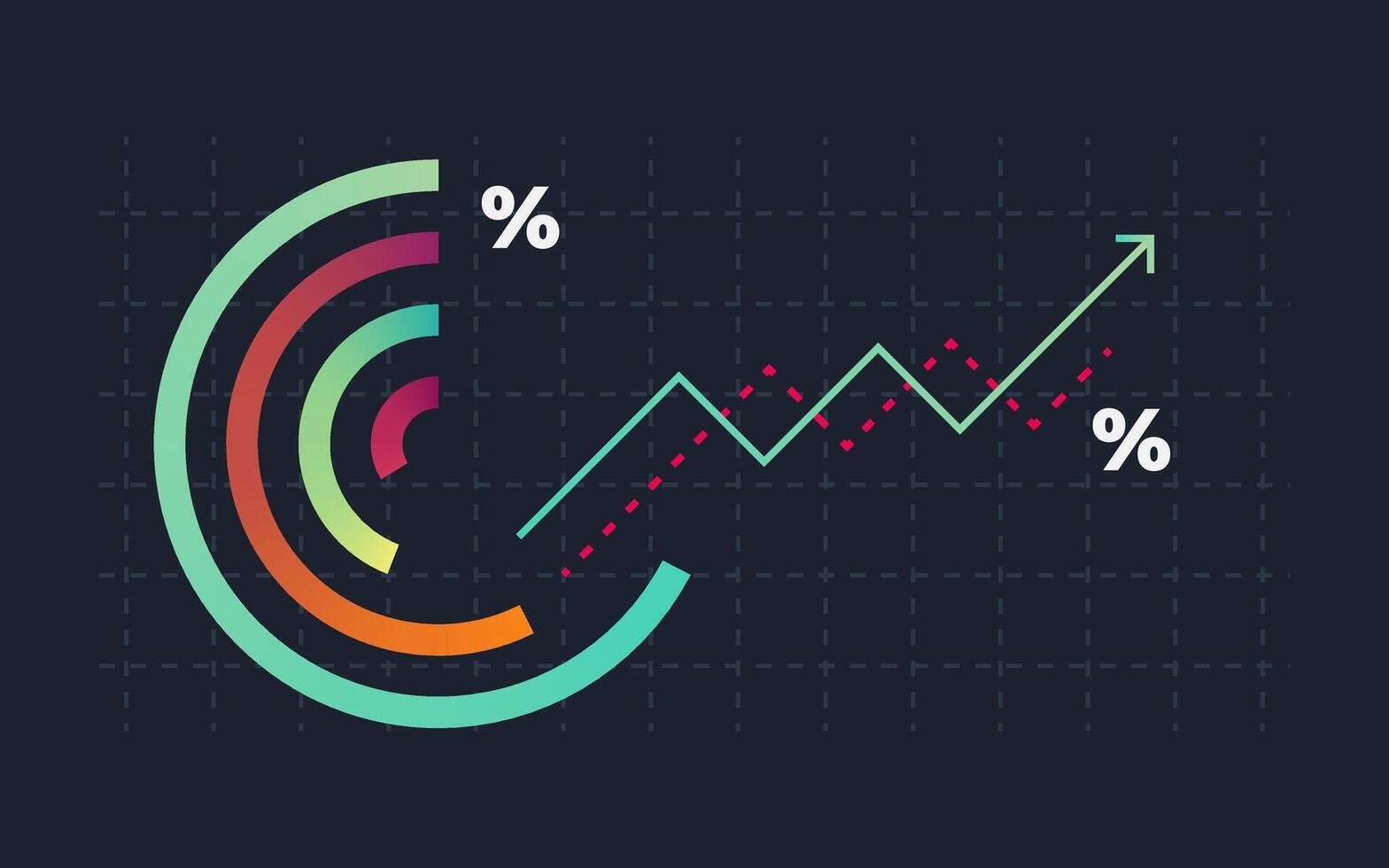 %

%