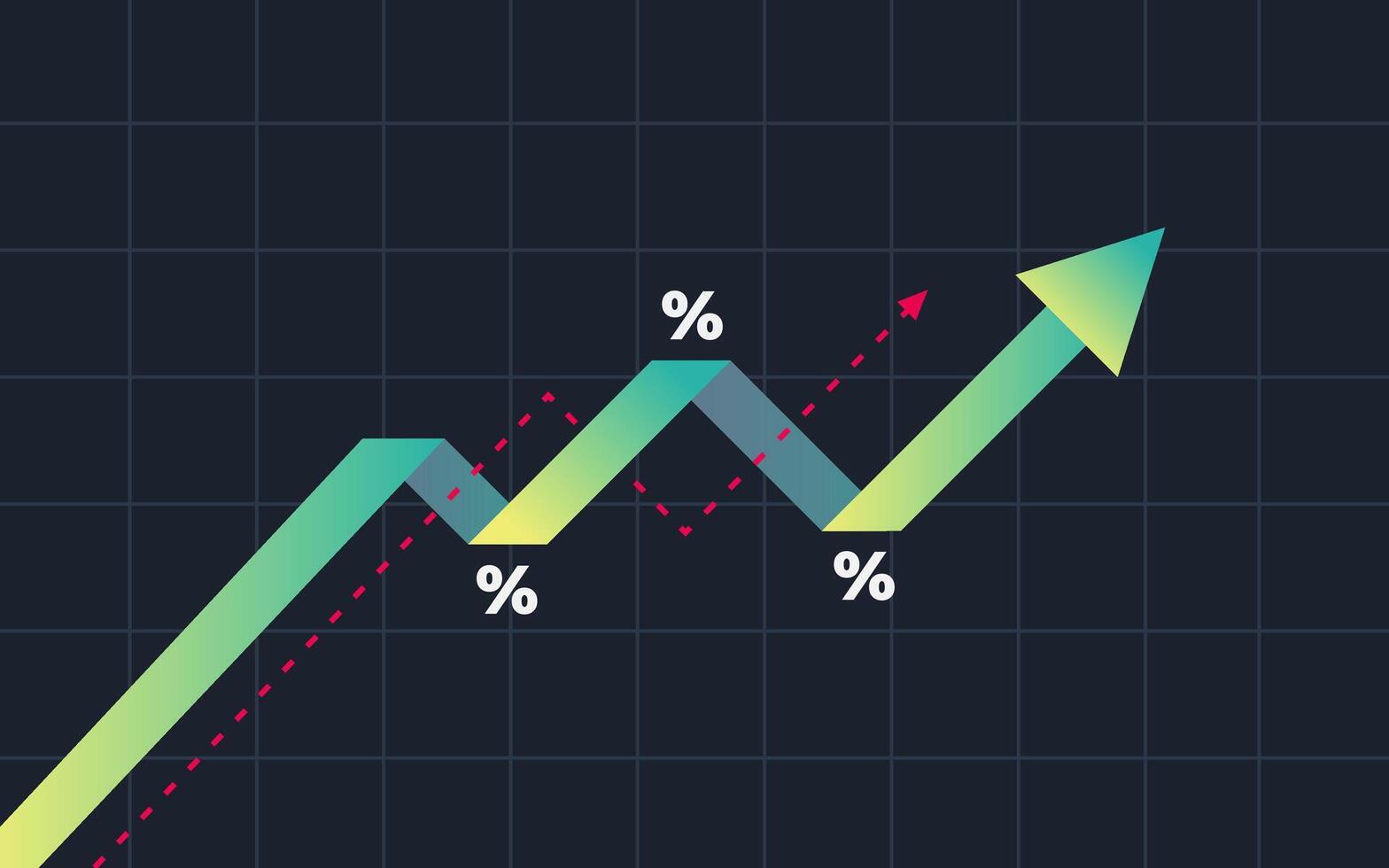 %

%

%