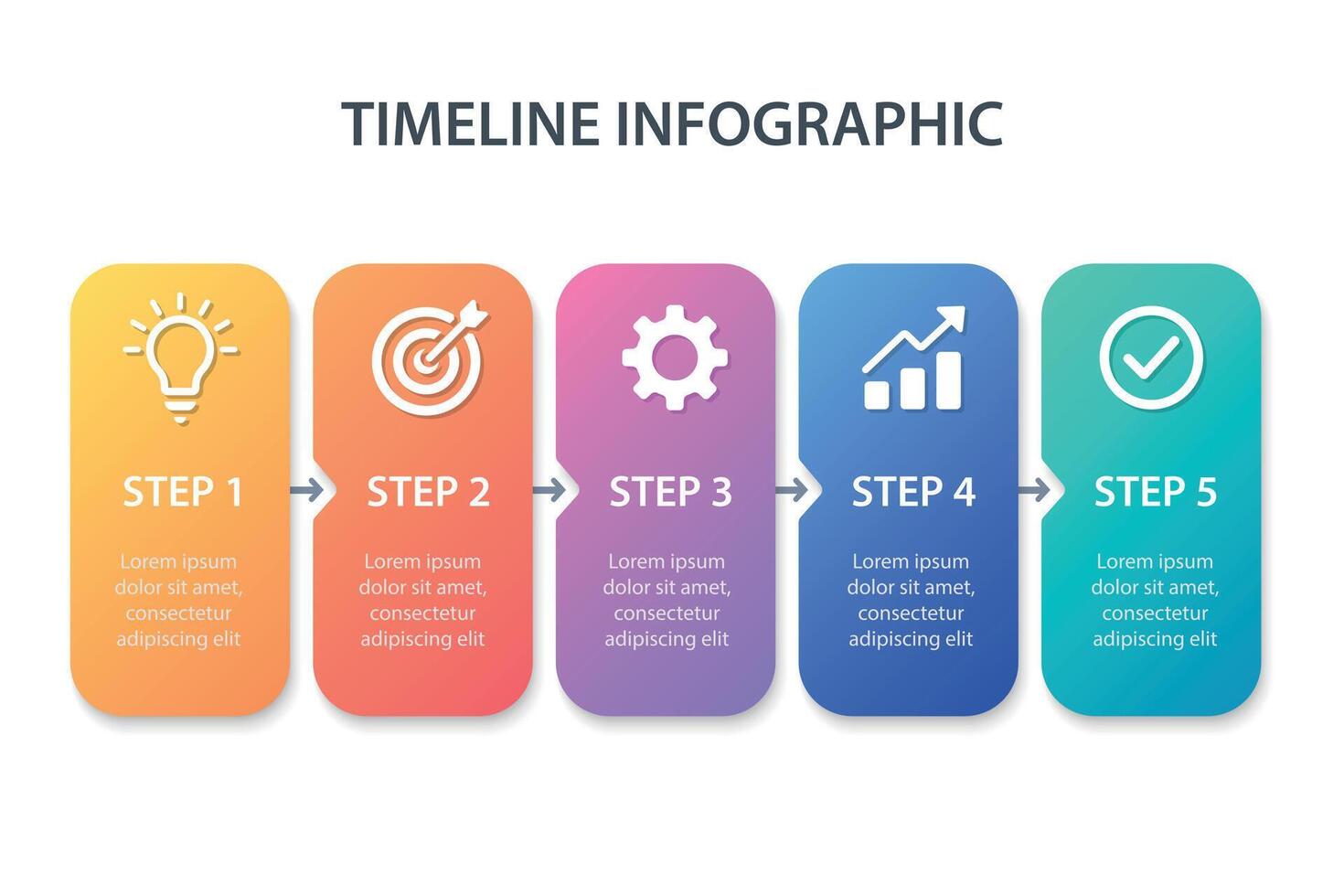 TIMELINE INFOGRAPHIC

STEP 1

Lorem ipsum dolor sit amet, consectetur adipiscing elit

STEP 2

Lorem ipsum dolor sit amet, consectetur adipiscing elit

STEP 3

Lorem ipsum dolor sit amet, consectetur adipiscing elit

STEP 4

Lorem ipsum dolor sit amet, consectetur adipiscing elit

STEP 5

Lorem ipsum dolor sit amet, consectetur adipiscing elit