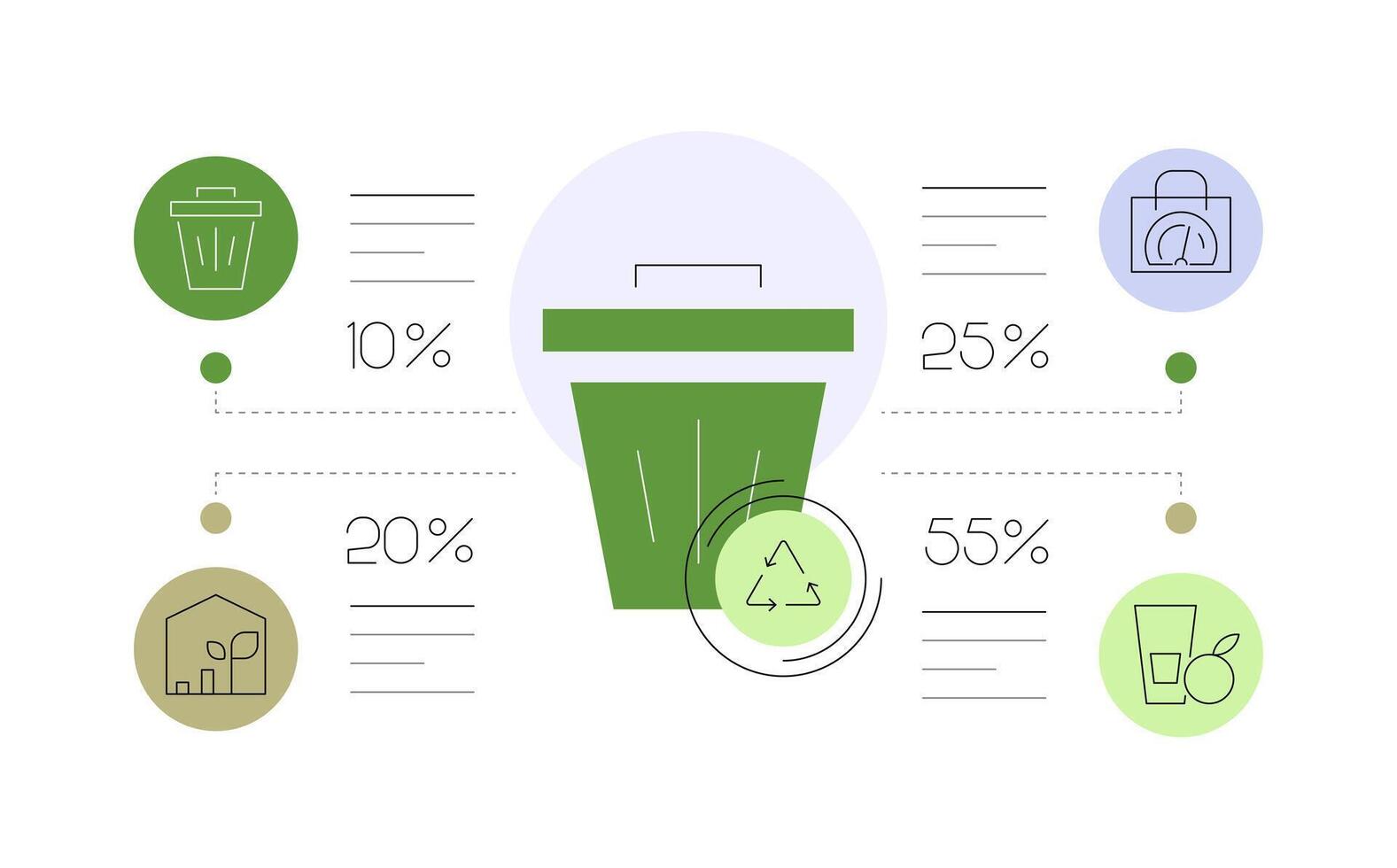 10%

25%

20%

55%