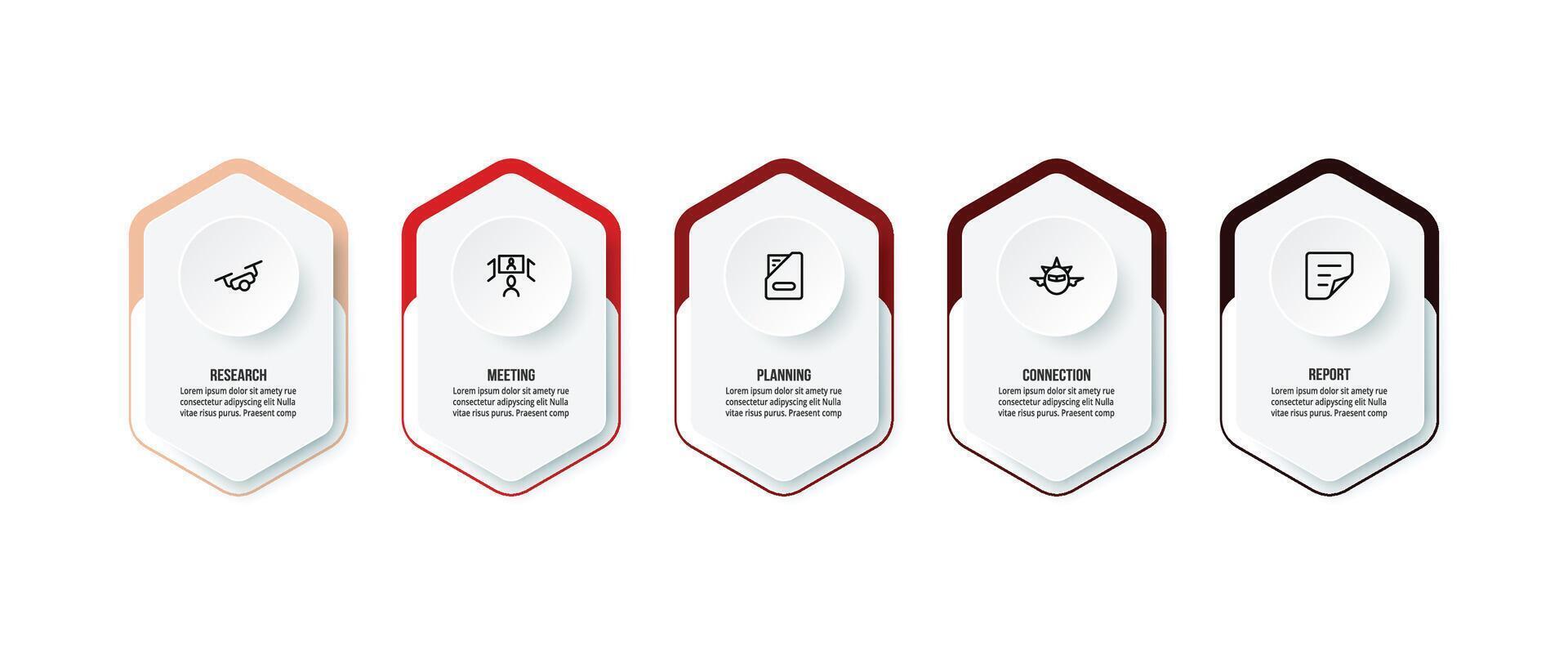 RESEARCH
Lorem ipsum dolor sit amety rue consectetur adipyscing elit Nulla vitae risus purus. Praesent comp

MEETING
Lorem ipsum dolor sit amety rue consectetur adipyscing elit Nulla vitae risus purus. Praesent comp

PLANNING
Lorem ipsum dolor sit amety rue consectetur adipyscing elit Nulla vitae risus purus. Praesent comp

CONNECTION
Lorem ipsum dolor sit amety rue consectetur adipyscing elit Nulla vitae risus purus. Praesent comp

REPORT
Lorem ipsum dolor sit amety rue consectetur adipyscing elit Nulla vitae risus purus. Praesent comp